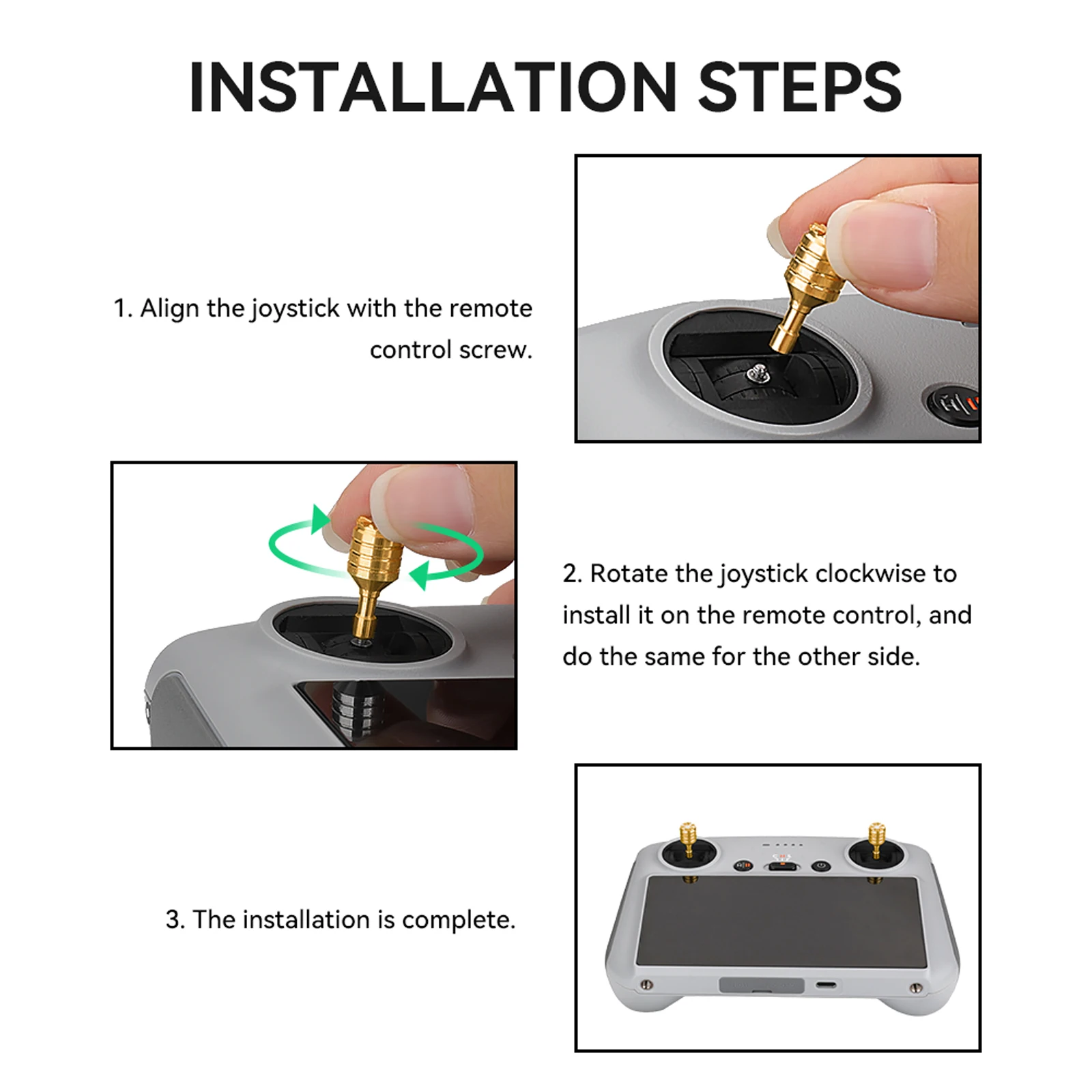 INSTALLATION STEPS

1. Align the joystick with the remote control screw.

2. Rotate the joystick clockwise to install it on the remote control, and do the same for the other side.

3. The installation is complete.