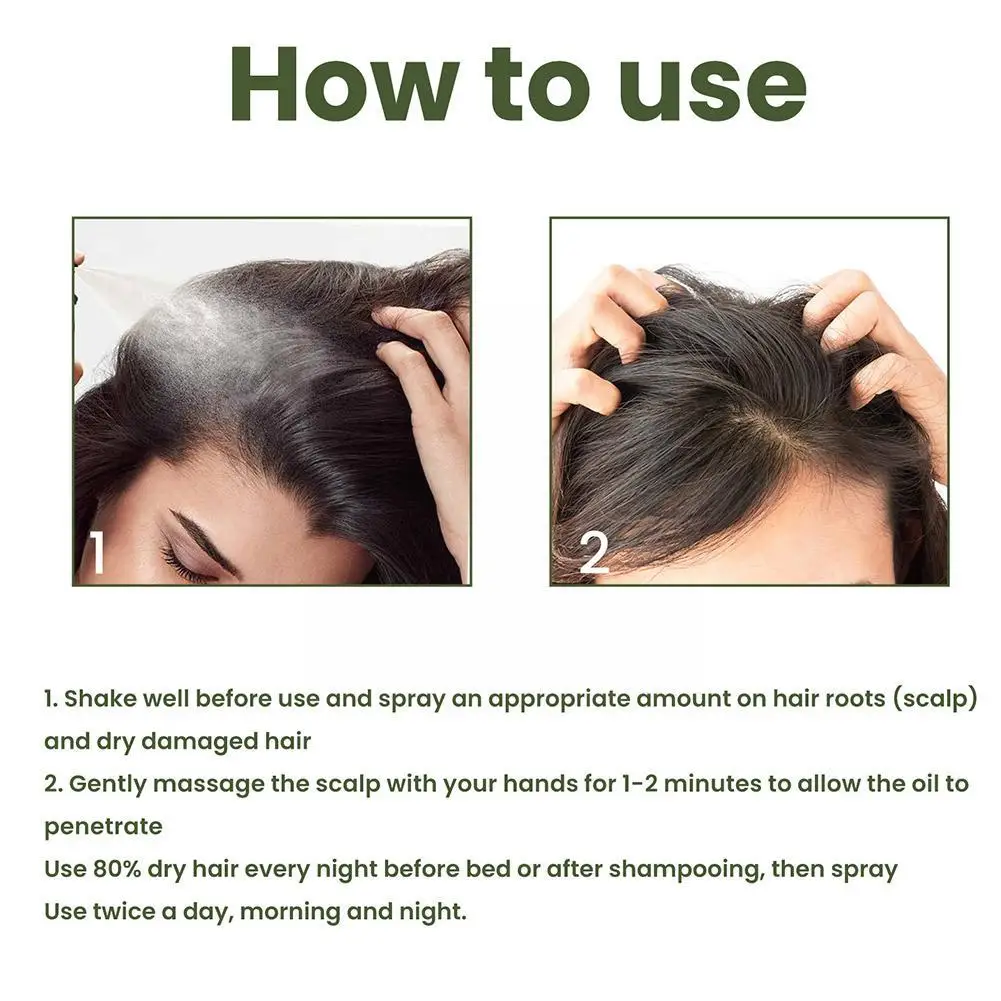 How to use

1

2

1. Shake well before use and spray an appropriate amount on hair roots (scalp) and dry damaged hair
2. Gently massage the scalp with your hands for 1-2 minutes to allow the oil to penetrate
Use 80% dry hair every night before bed or after shampooing, then spray
Use twice a day, morning and night.