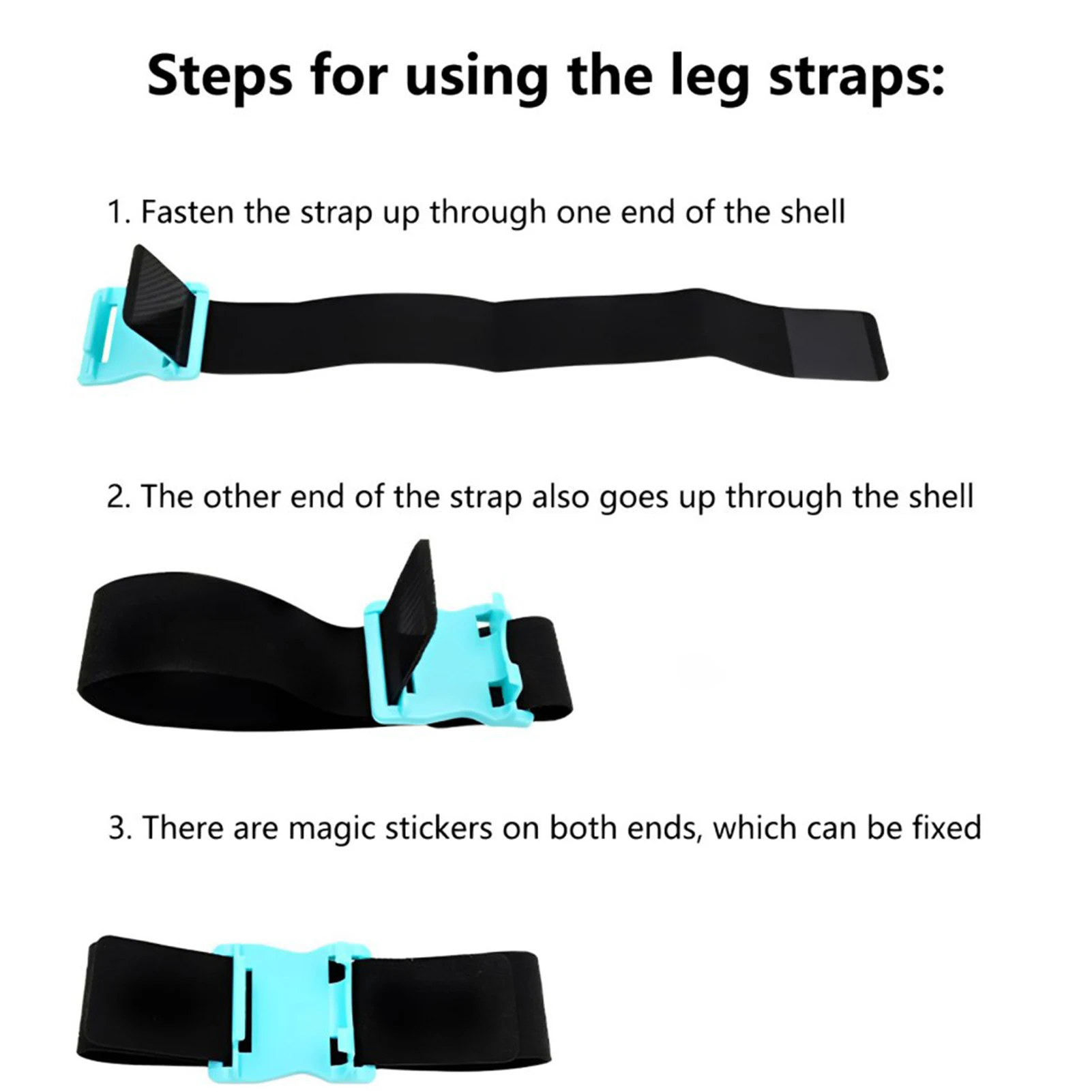 Steps for using the leg straps:

1. Fasten the strap up through one end of the shell

2. The other end of the strap also goes up through the shell

3. There are magic stickers on both ends, which can be fixed