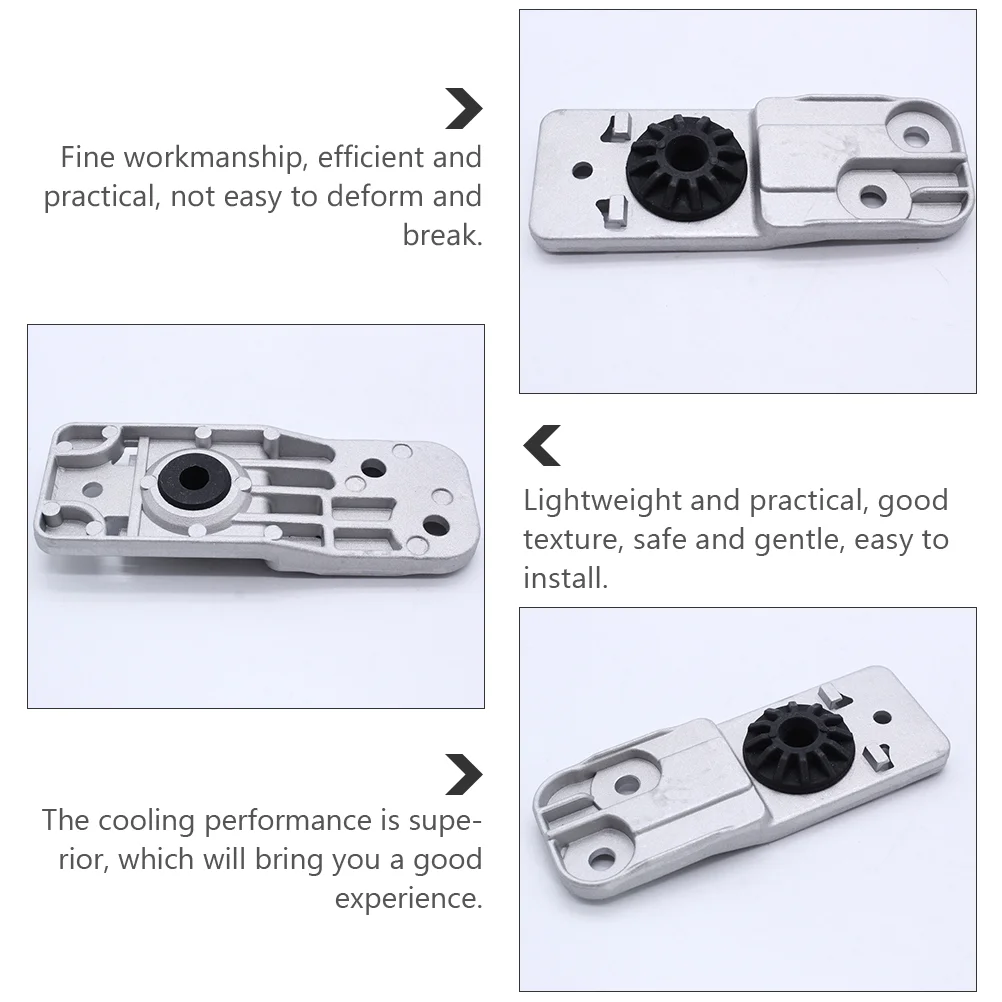 Fine workmanship, efficient and practical, not easy to deform and break.

Lightweight and practical, good texture, safe and gentle, easy to install.

The cooling performance is superior, which will bring you a good experience.