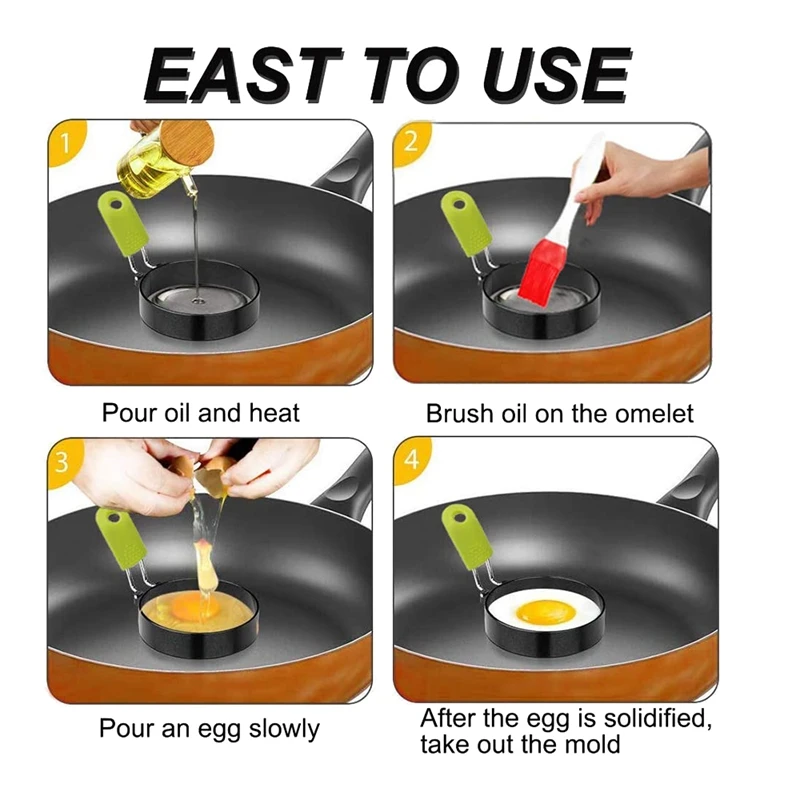 EAST TO USE

1

Pour oil and heat

2

Brush oil on the omelet

3

Pour an egg slowly

4

After the egg is solidified, take out the mold