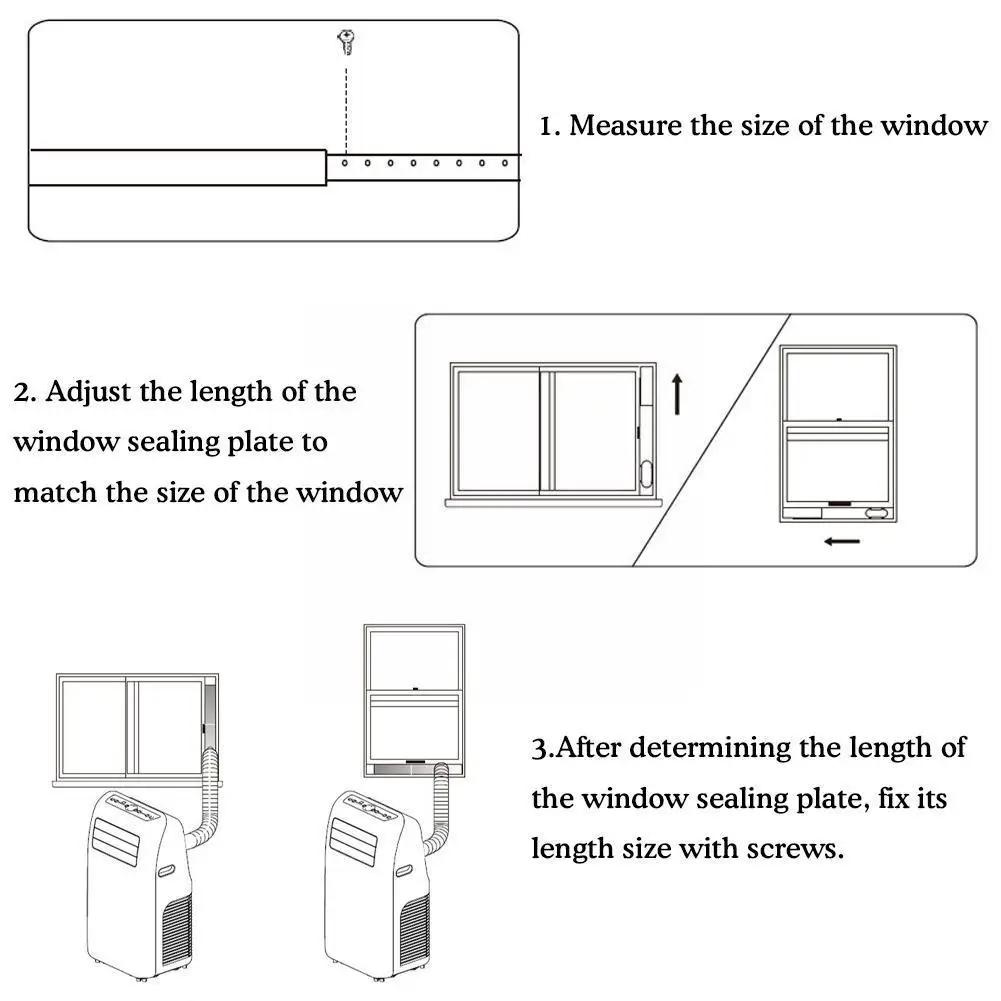 1. Measure the size of the window

2. Adjust the length of the window sealing plate to match the size of the window

3.After determining the length of the window sealing plate, fix its length size with screws.