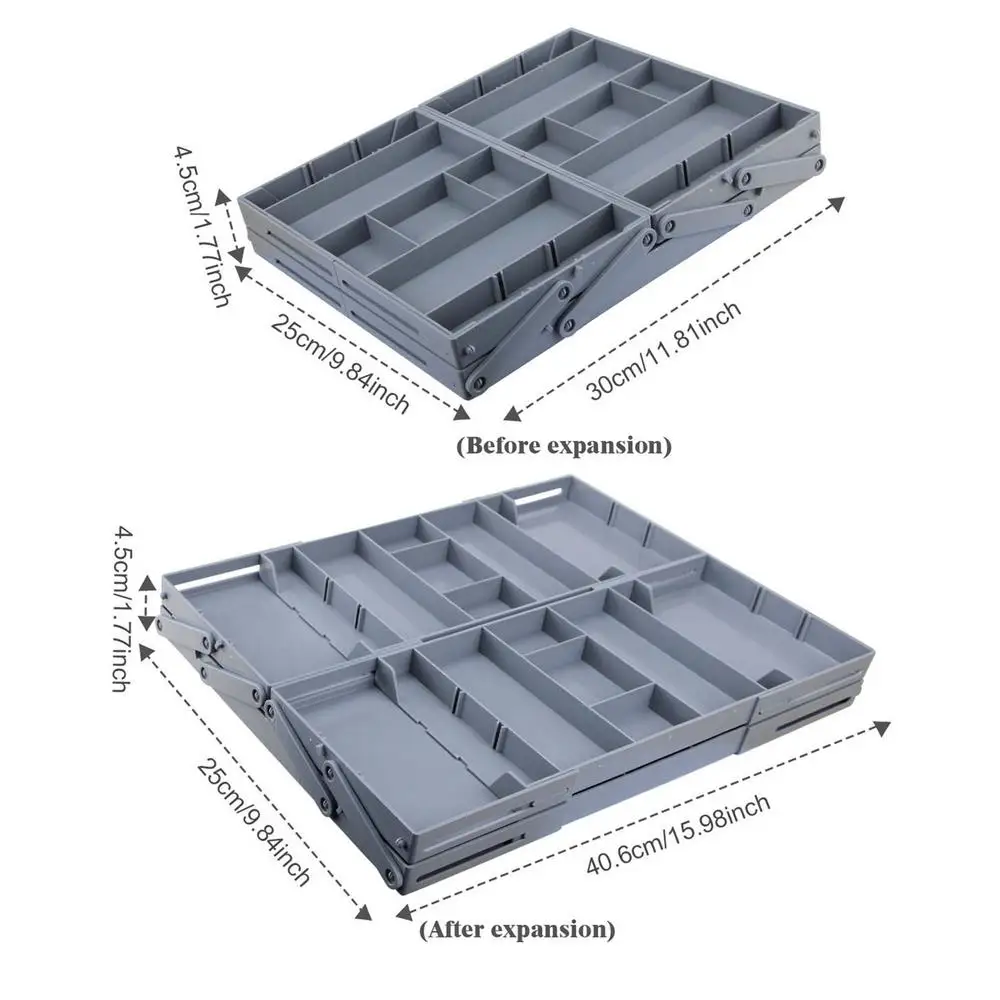 4.5cm/1.77inch

25cm/9.84inch

30cm/11.81inch

(Before expansion)

4.5cm/1.77inch

25cm/9.84inch

40.6cm/15.98inch

(After expansion)