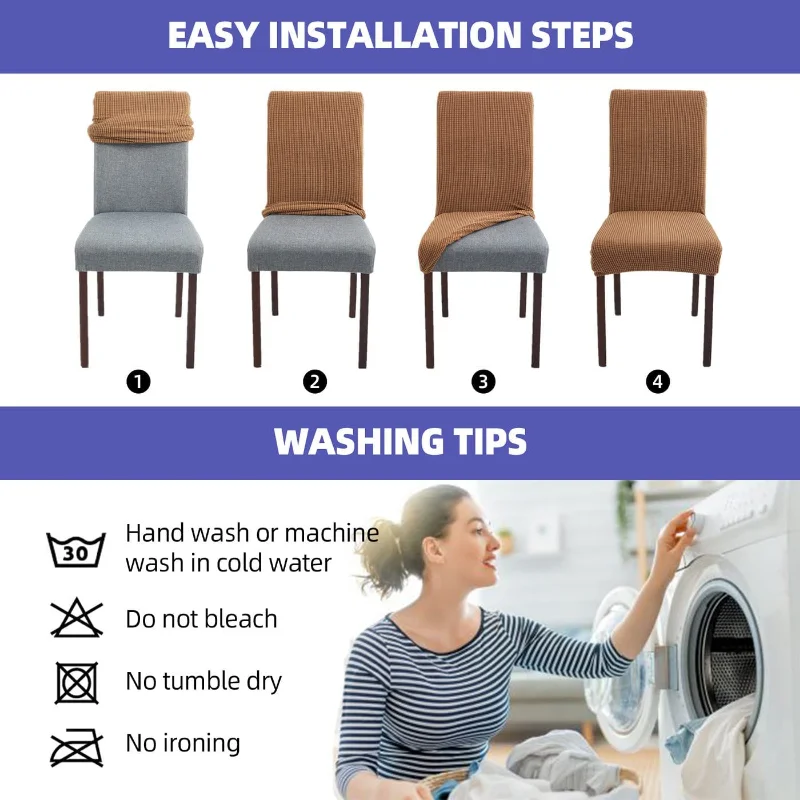 EASY INSTALLATION STEPS

1

2

3

4

WASHING TIPS

30

Hand wash or machine wash in cold water

Do not bleach

No tumble dry

No ironing