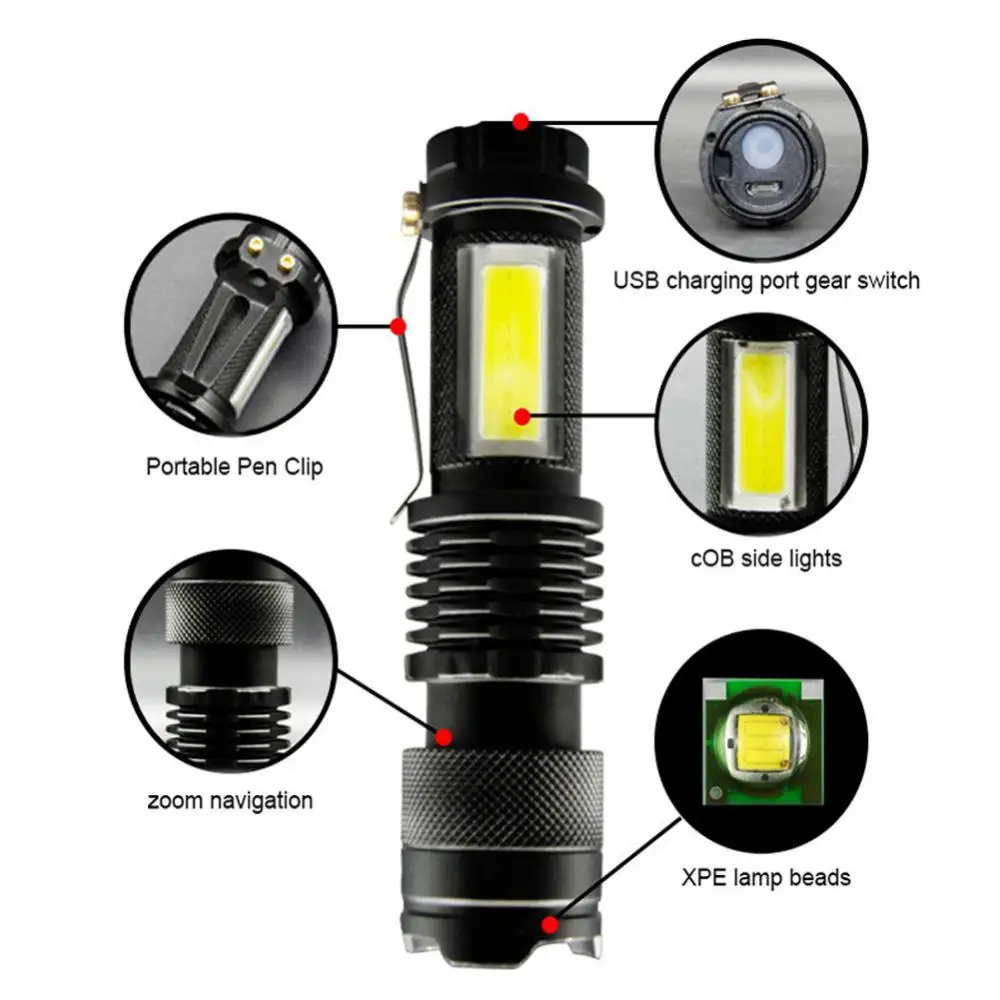 USB charging port gear switch

Portable Pen Clip

cOB side lights

zoom navigation

XPE lamp beads