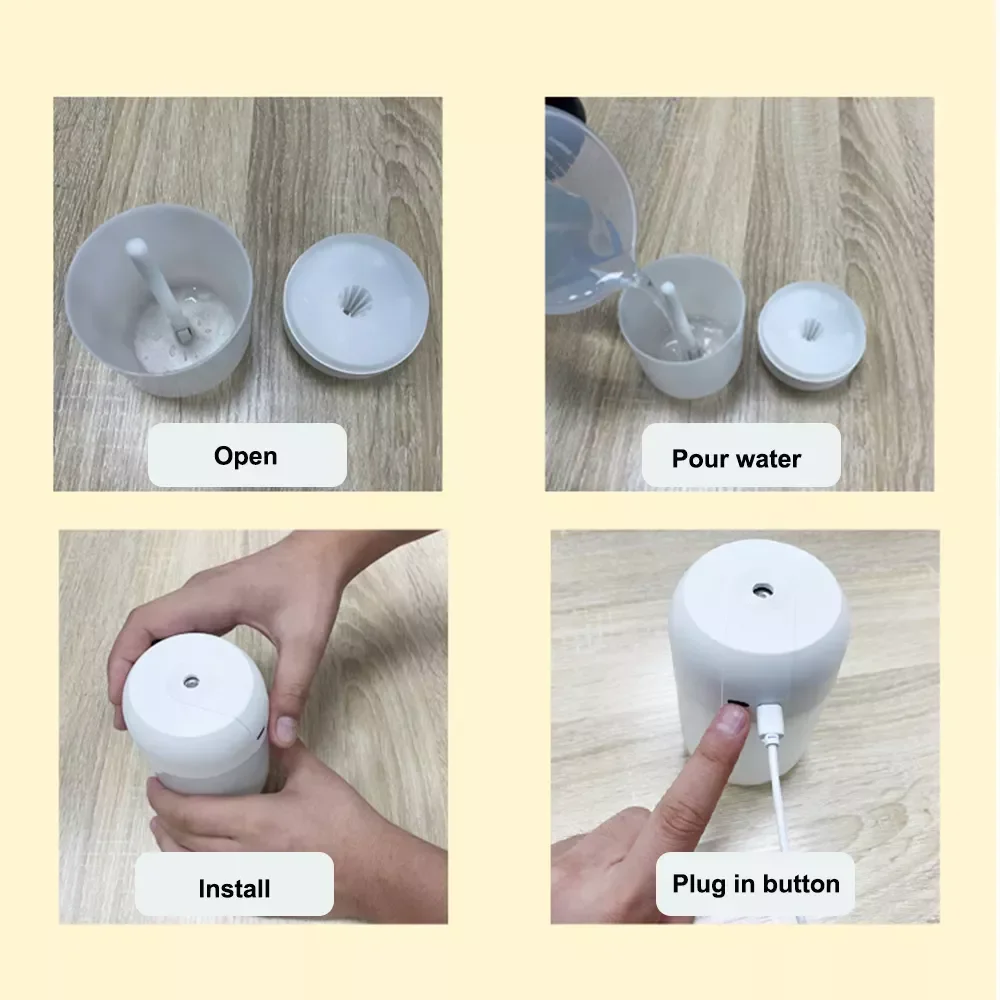 Open

Pour water

Install

Plug in button