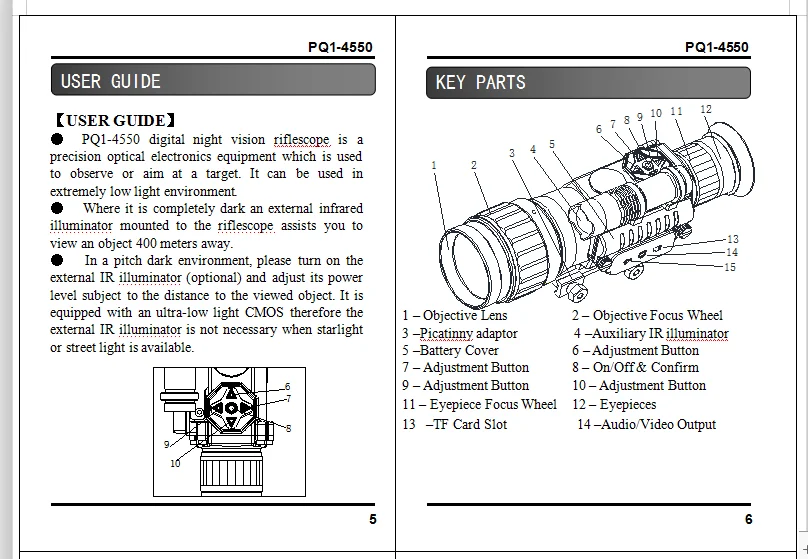 PQ1-4550

USER GUIDE

【USER GUIDE】

● PQ1-4550 digital night vision riflescope is a precision optical electronics equipment which is used to observe or aim at a target. It can be used in extremely low light environment.

● Where it is completely dark an external infrared illuminator mounted to the riflescope assists you to view an object 400 meters away.

● In a pitch dark environment, please turn on the external IR illuminator (optional) and adjust its power level subject to the distance to the viewed object. It is equipped with an ultra-low light CMOS therefore the external IR illuminator is not necessary when starlight or street light is available.

6
7
8
9
10

5

PQ1-4550

KEY PARTS

1 2 3 4 5 6 7 8 9 10 11 12 13 14 15

1 – Objective Lens
2 – Objective Focus Wheel
3 –Picatinny adaptor
4 –Auxiliary IR illuminator
5 –Battery Cover
6 – Adjustment Button
7 – Adjustment Button
8 – On/Off & Confirm
9 – Adjustment Button
10 – Adjustment Button
11 – Eyepiece Focus Wheel
12 – Eyepieces
13 –TF Card Slot
14 –Audio/Video Output

6