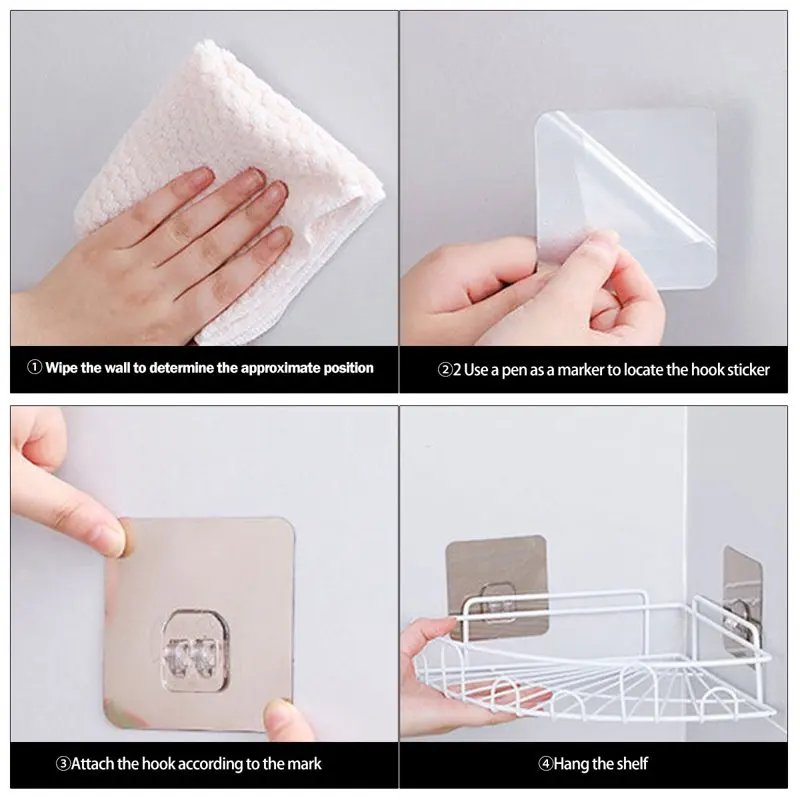 ① Wipe the wall to determine the approximate position

②2 Use a pen as a marker to locate the hook sticker

③Attach the hook according to the mark

④Hang the shelf