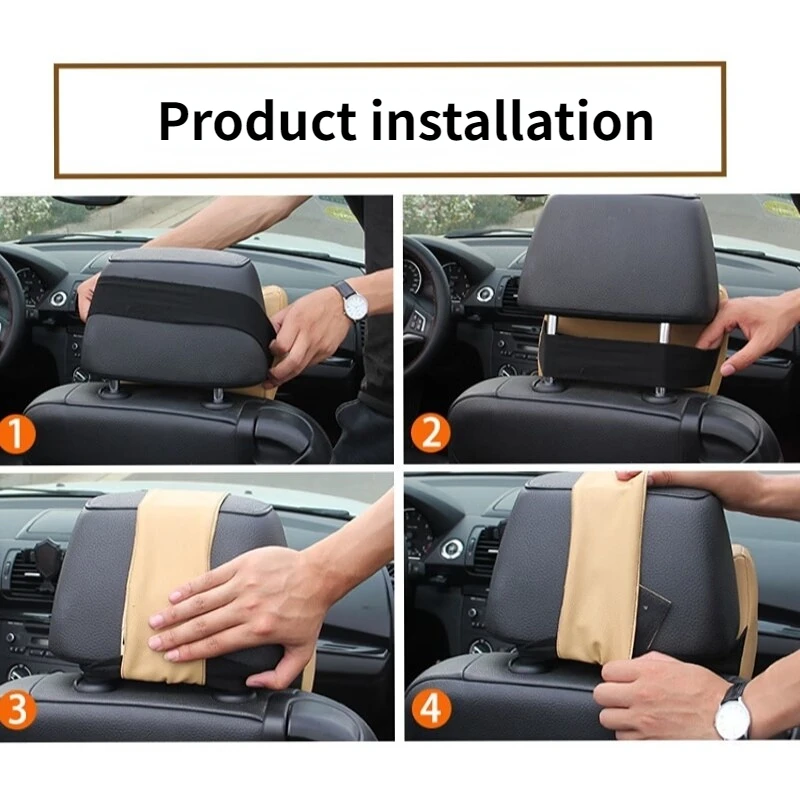 Product installation

1

2

3

4