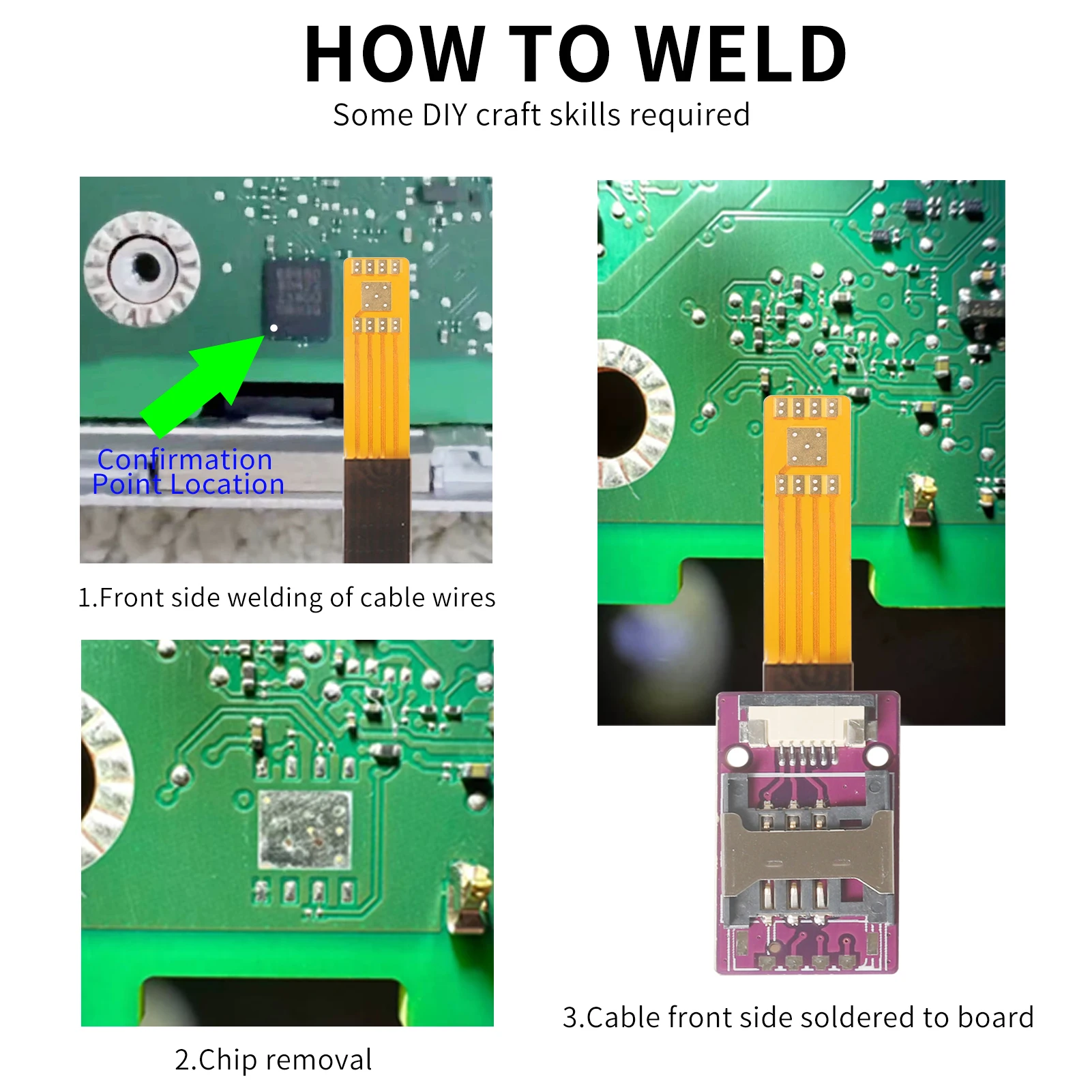 HOW TO WELD

Some DIY craft skills required

Confirmation Point Location

1.Front side welding of cable wires

2.Chip removal

3.Cable front side soldered to board