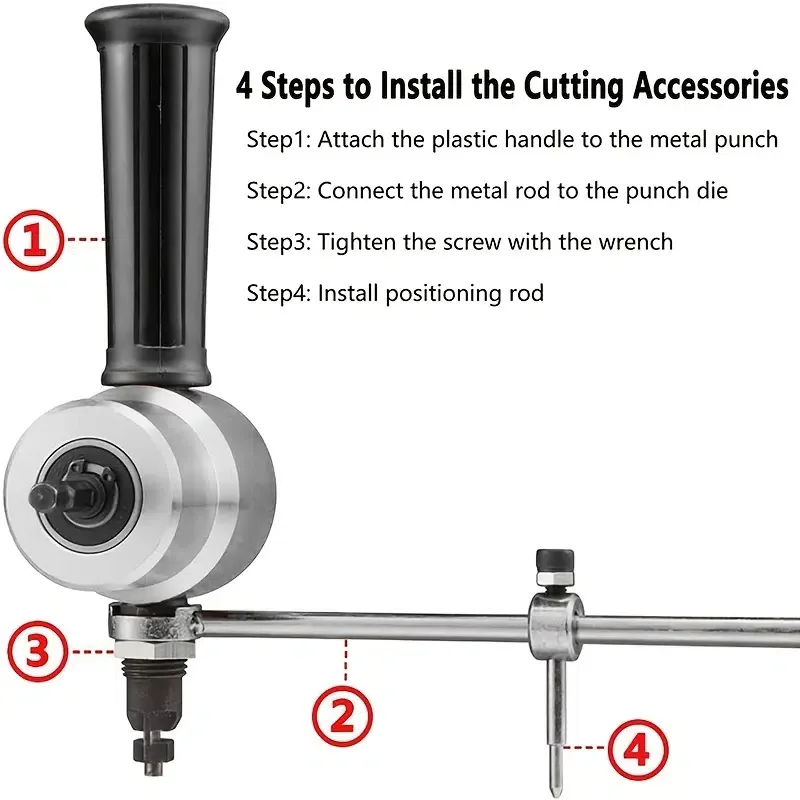 4 Steps to Install the Cutting Accessories

Step1: Attach the plastic handle to the metal punch

Step2: Connect the metal rod to the punch die

Step3: Tighten the screw with the wrench

Step4: Install positioning rod

1

3

2

4