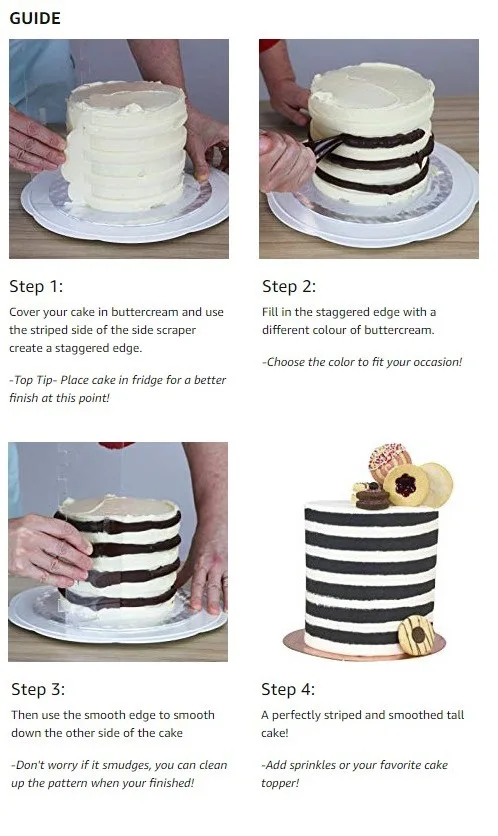 GUIDE

Step 1:

Cover your cake in buttercream and use the striped side of the side scraper create a staggered edge.

-Top Tip- Place cake in fridge for a better finish at this point!

Step 2:

Fill in the staggered edge with a different colour of buttercream.

-Choose the color to fit your occasion!

Step 3:

Then use the smooth edge to smooth down the other side of the cake

-Don't worry if it smudges, you can clean up the pattern when your finished!

Step 4:

A perfectly striped and smoothed tall cake!

-Add sprinkles or your favorite cake topper!