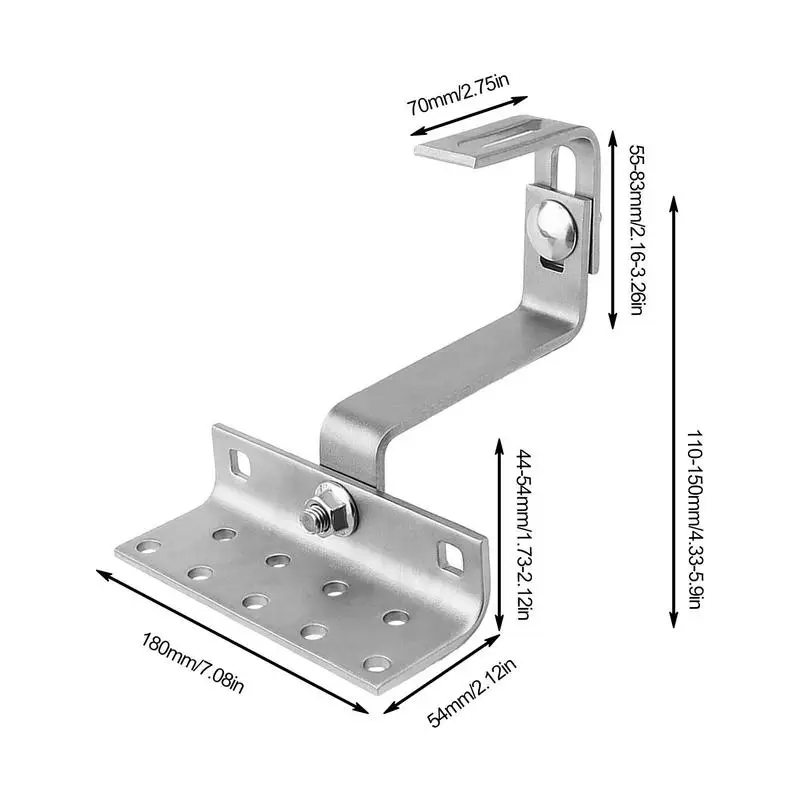 70mm/2.75in

55-83mm/2.16-3.26in

110-150mm/4.33-5.9in

44-54mm/1.73-2.12in

180mm/7.08in

54mm/2.12in