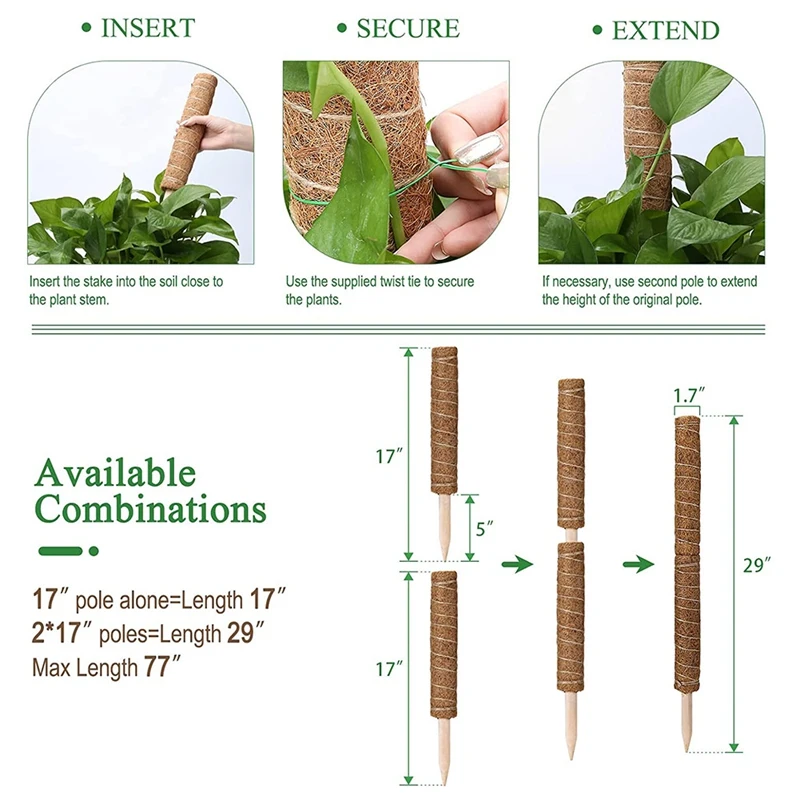 • INSERT

Insert the stake into the soil close to the plant stem.

• SECURE

Use the supplied twist tie to secure the plants.

• EXTEND

If necessary, use second pole to extend the height of the original pole.

Available Combinations

17″ pole alone=Length 17″
2*17″ poles=Length 29″
Max Length 77″

17″
5″
17″
1.7″
29″