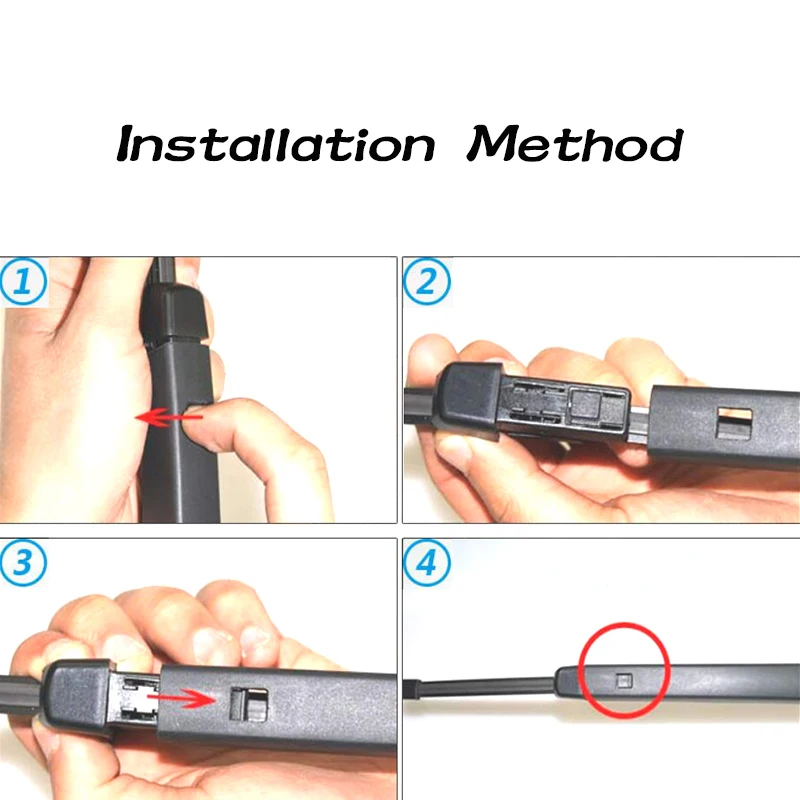 Installation Method

1

2

3

4