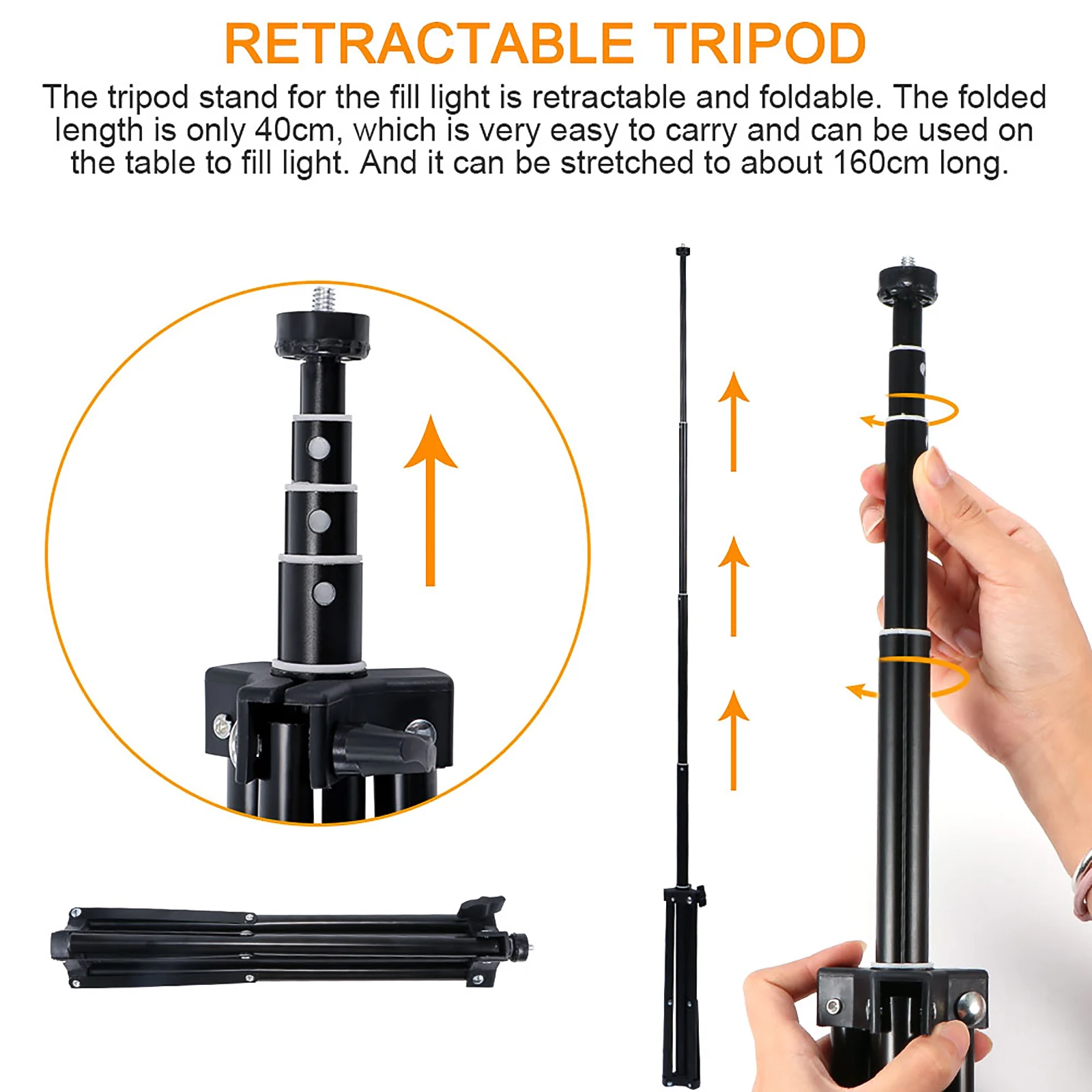 RETRACTABLE TRIPOD

The tripod stand for the fill light is retractable and foldable. The folded length is only 40cm, which is very easy to carry and can be used on the table to fill light. And it can be stretched to about 160cm long.