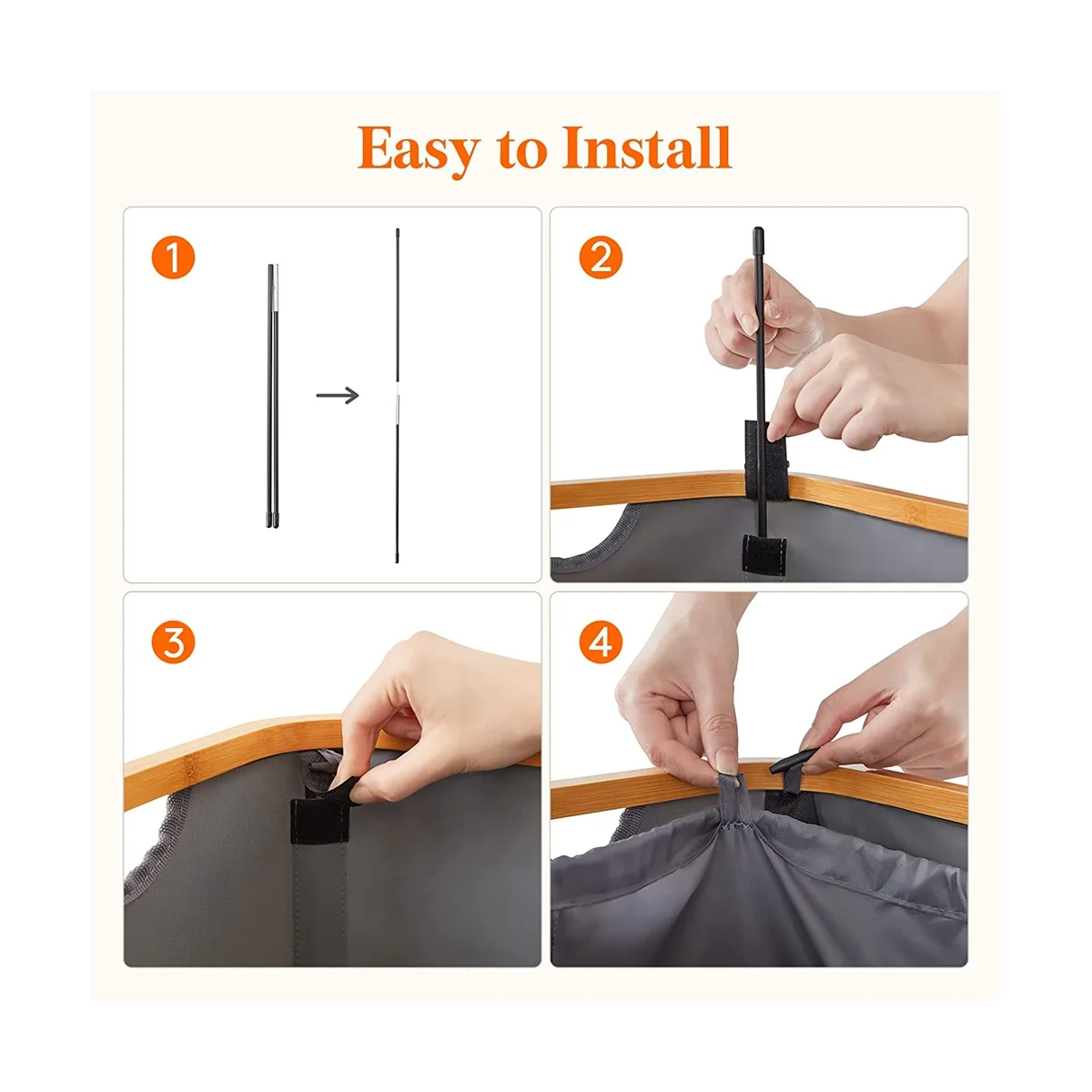 Easy to Install

1

2

3

4