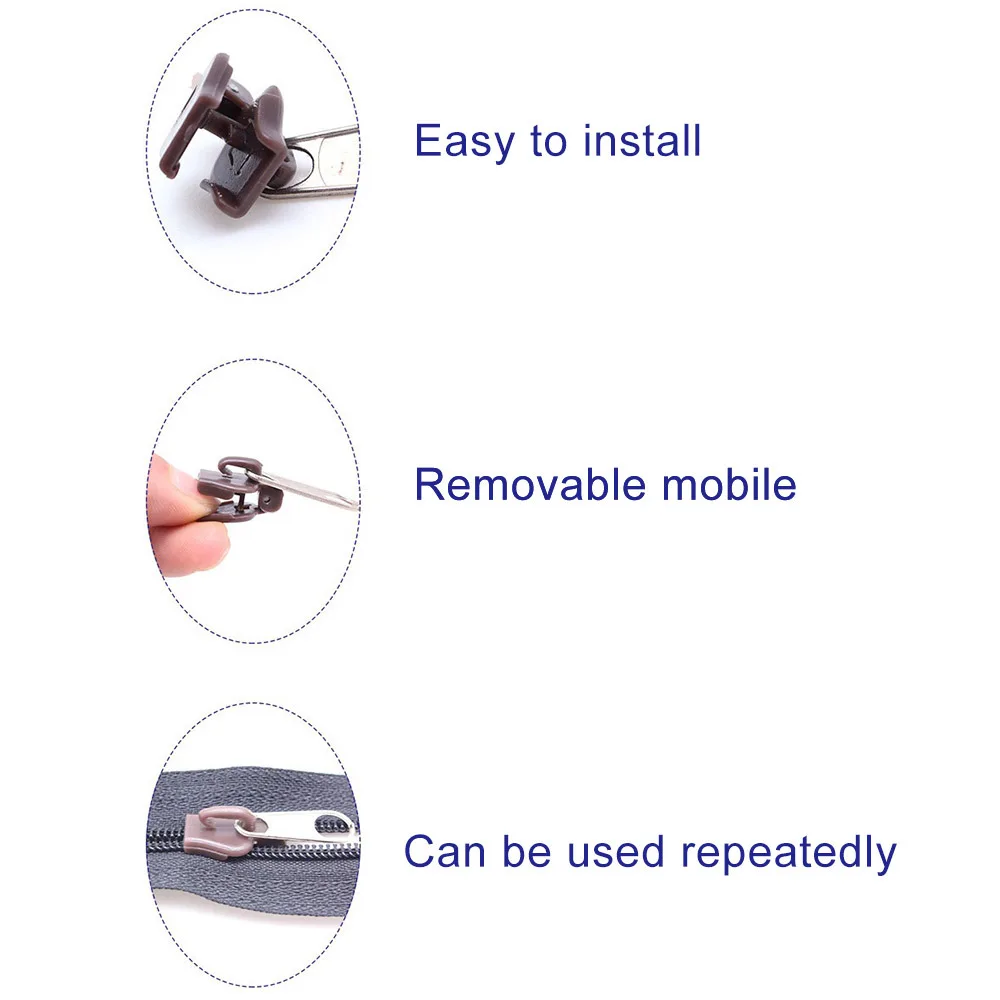 Easy to install

Removable mobile

Can be used repeatedly