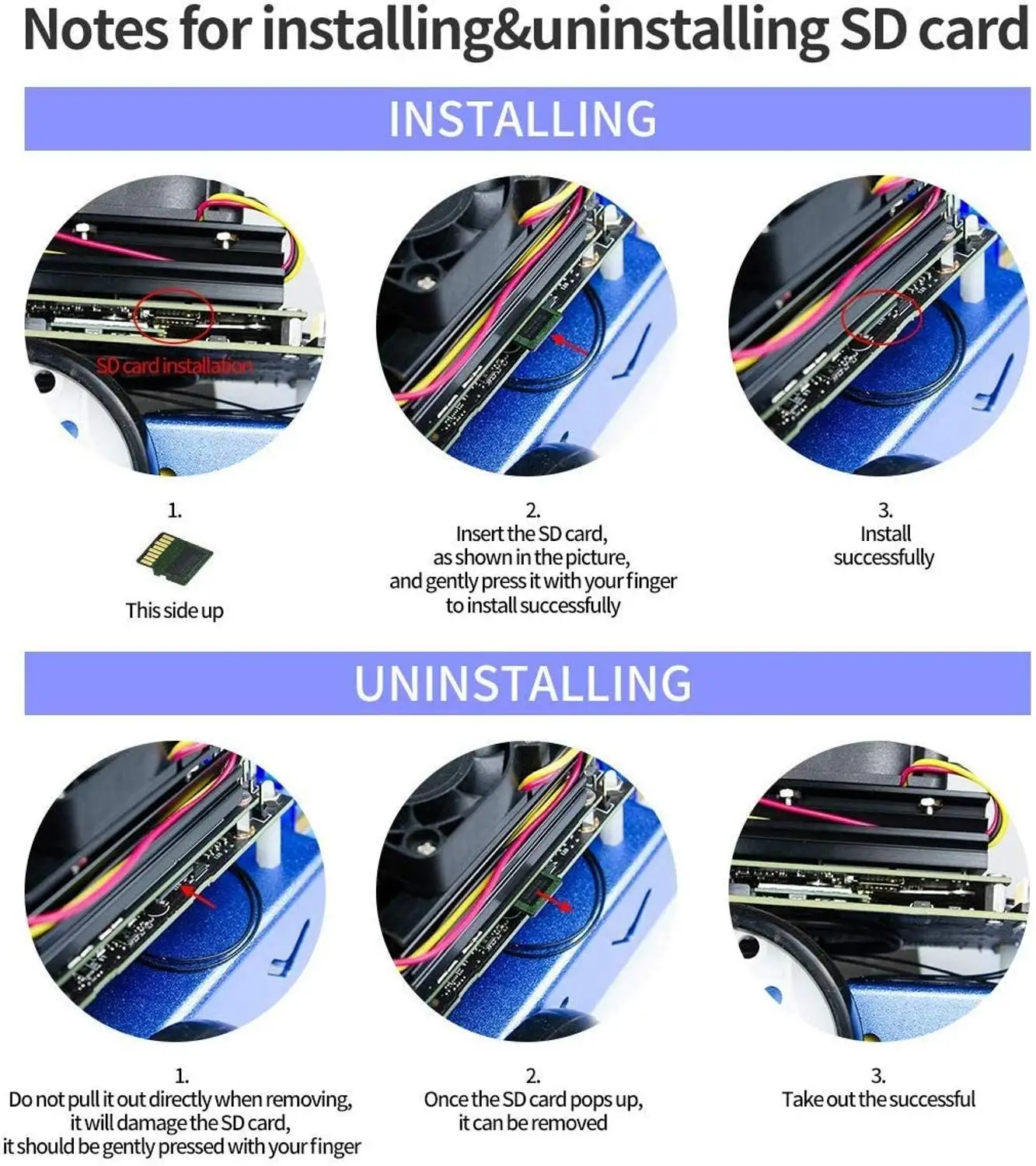 Notes for installing&uninstalling SD card

INSTALLING

SD card installation

1.
This side up

2.
Insert the SD card, as shown in the picture, and gently press it with your finger to install successfully

3.
Install successfully

UNINSTALLING

1.
Do not pull it out directly when removing, it will damage the SD card, it should be gently pressed with your finger

2.
Once the SD card pops up, it can be removed

3.
Take out the successful