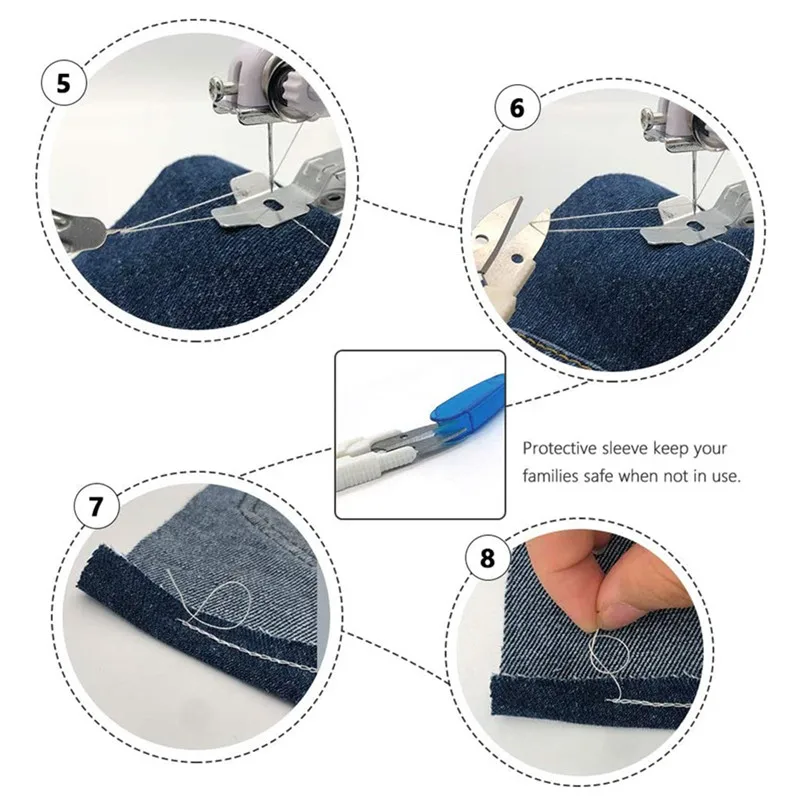 5

6

Protective sleeve keep your families safe when not in use.

7

8