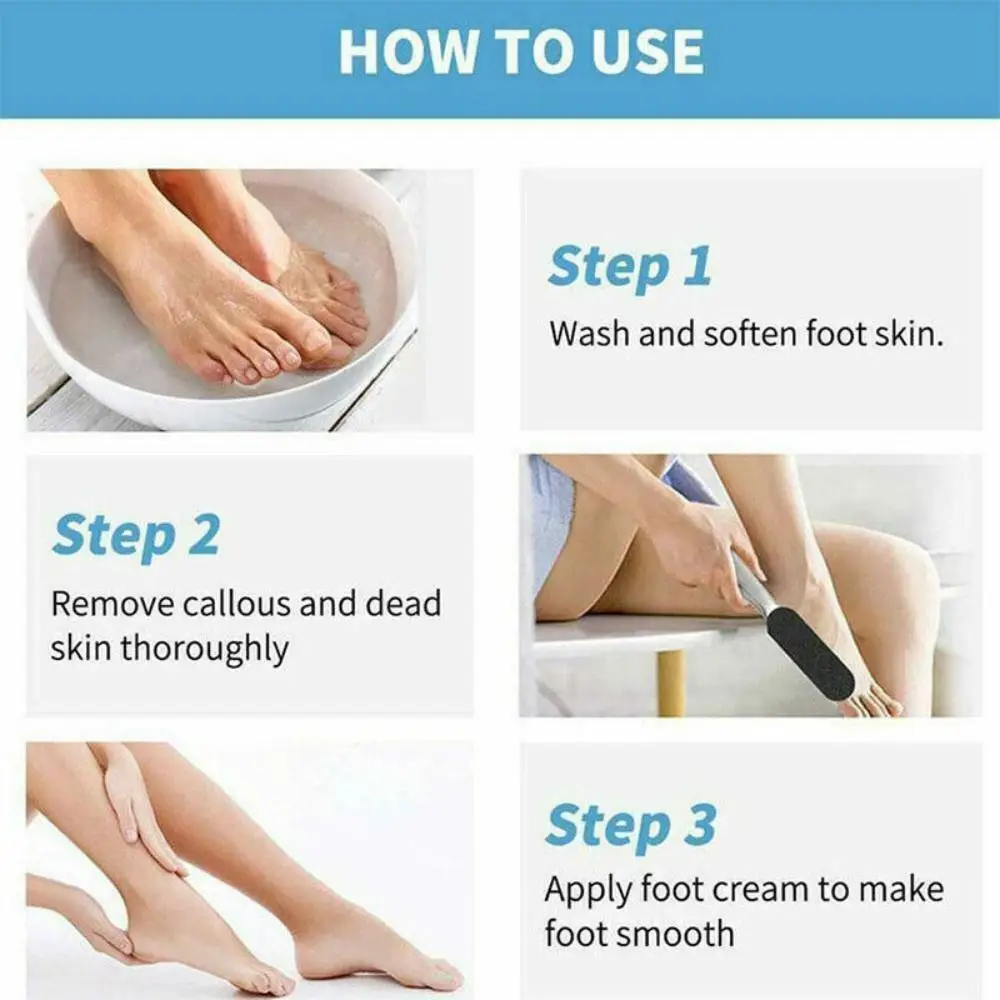 HOW TO USE

Step 1
Wash and soften foot skin.

Step 2
Remove callous and dead skin thoroughly

Step 3
Apply foot cream to make foot smooth