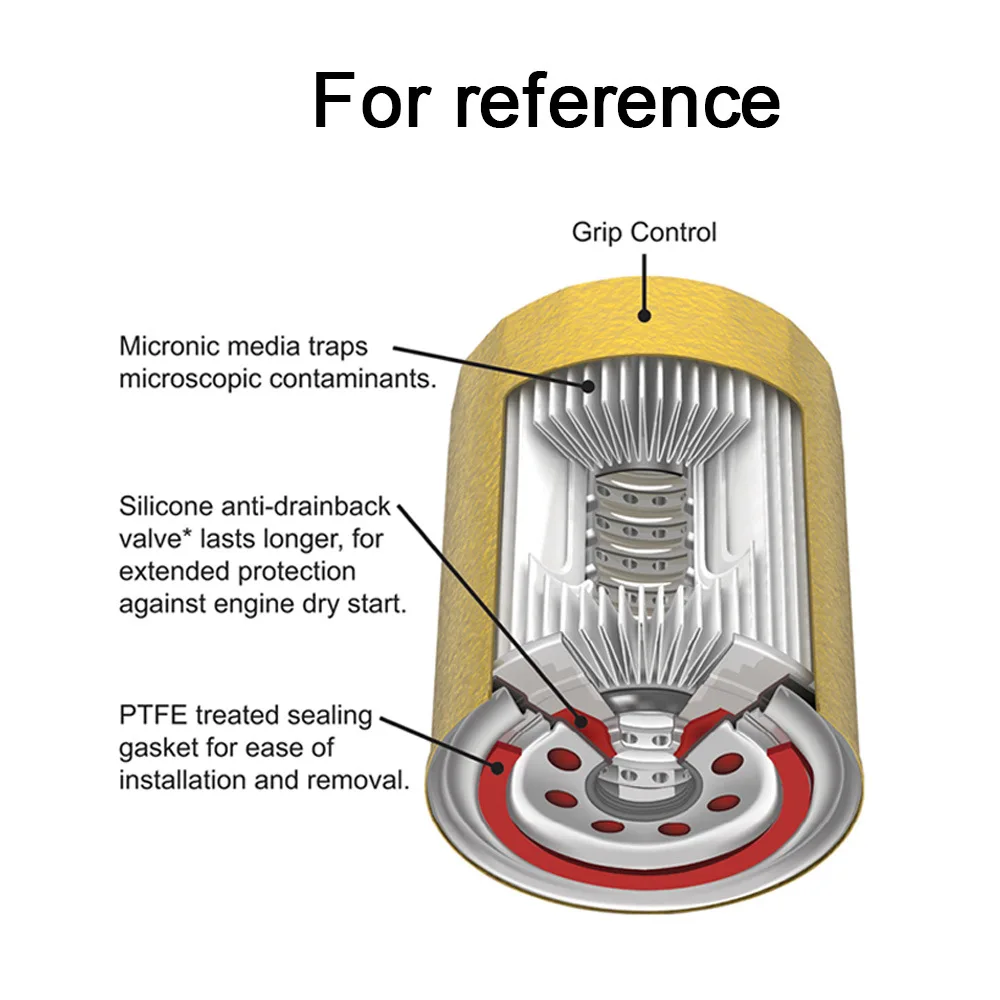 For reference

Grip Control

Micronic media traps microscopic contaminants.

Silicone anti-drainback valve* lasts longer, for extended protection against engine dry start.

PTFE treated sealing gasket for ease of installation and removal.