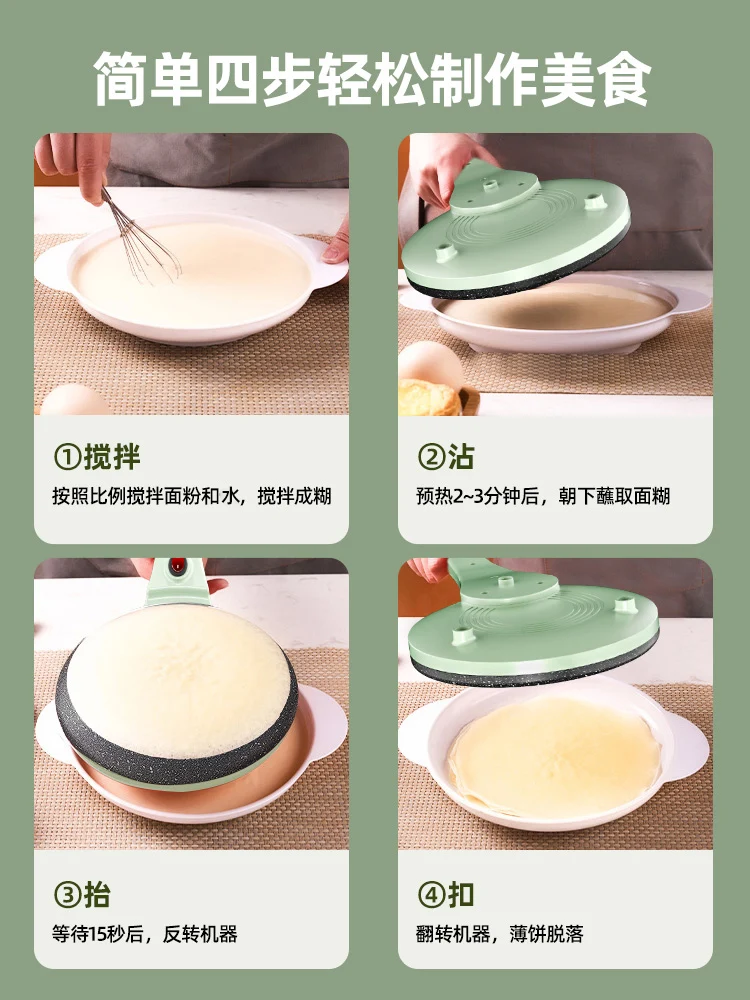 简单四步轻松制作美食

①搅拌

按照比例搅拌面粉和水，搅拌成糊

②沾

预热2~3分钟后，朝下蘸取面糊

③抬

等待15秒后，反转机器

④扣

翻转机器，薄饼脱落