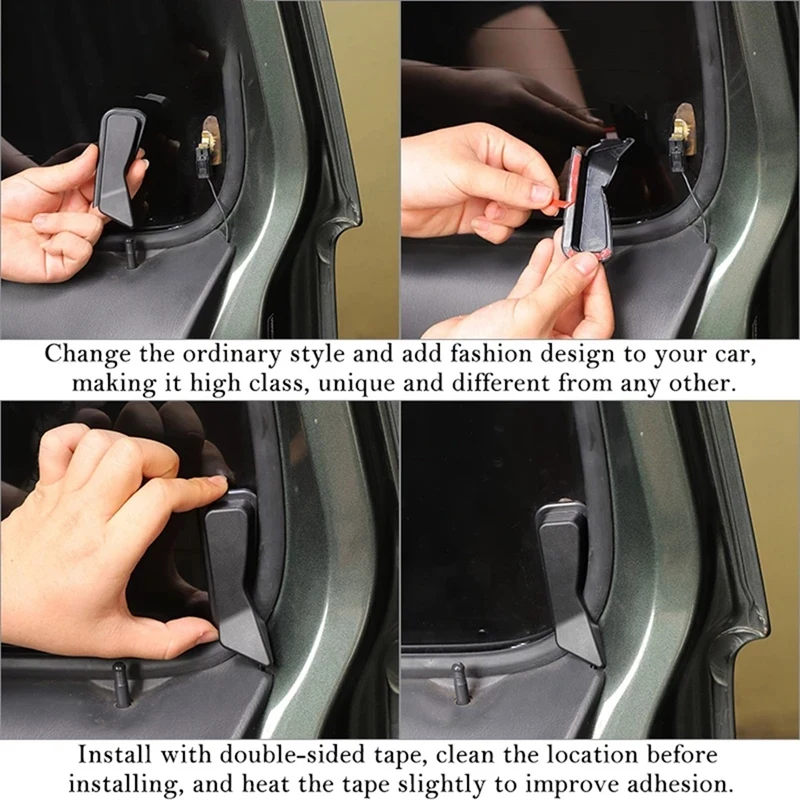 Change the ordinary style and add fashion design to your car, making it high class, unique and different from any other.

Install with double-sided tape, clean the location before installing, and heat the tape slightly to improve adhesion.