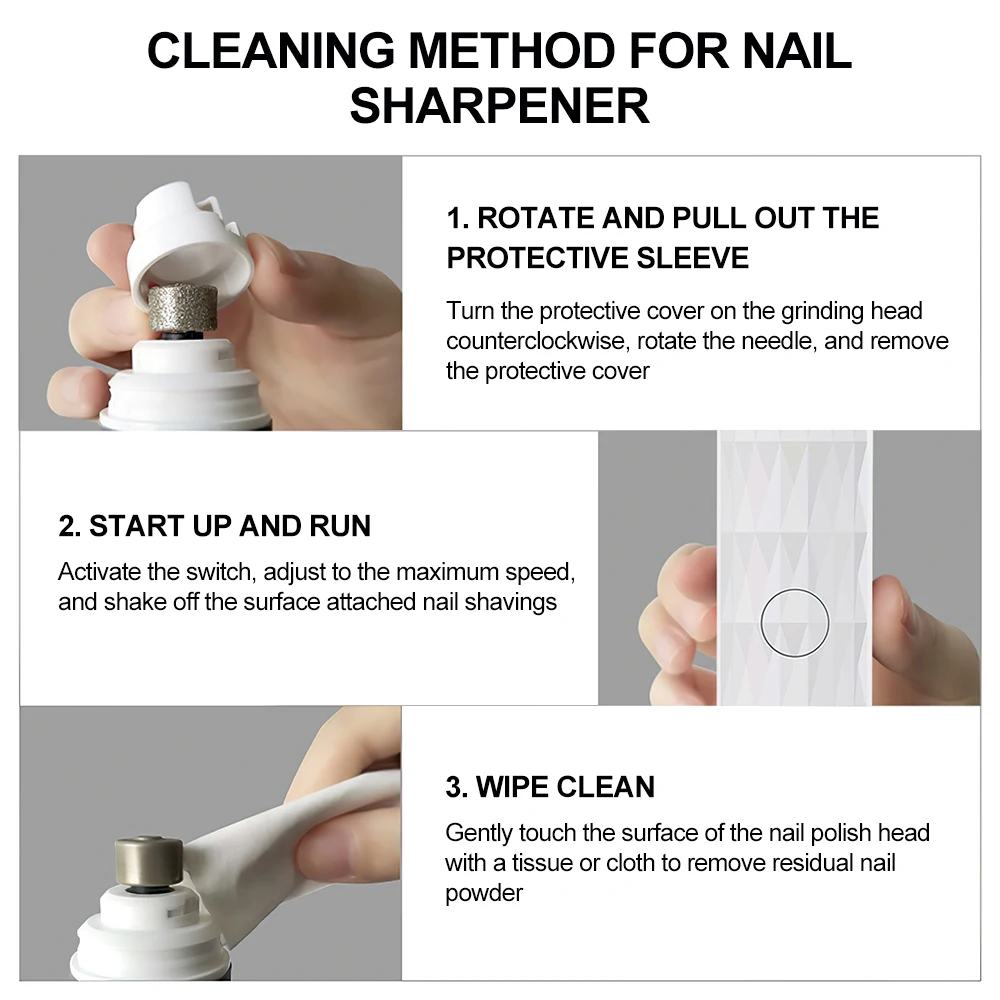 CLEANING METHOD FOR NAIL SHARPENER

1. ROTATE AND PULL OUT THE PROTECTIVE SLEEVE

Turn the protective cover on the grinding head counterclockwise, rotate the needle, and remove the protective cover

2. START UP AND RUN

Activate the switch, adjust to the maximum speed, and shake off the surface attached nail shavings

3. WIPE CLEAN

Gently touch the surface of the nail polish head with a tissue or cloth to remove residual nail powder