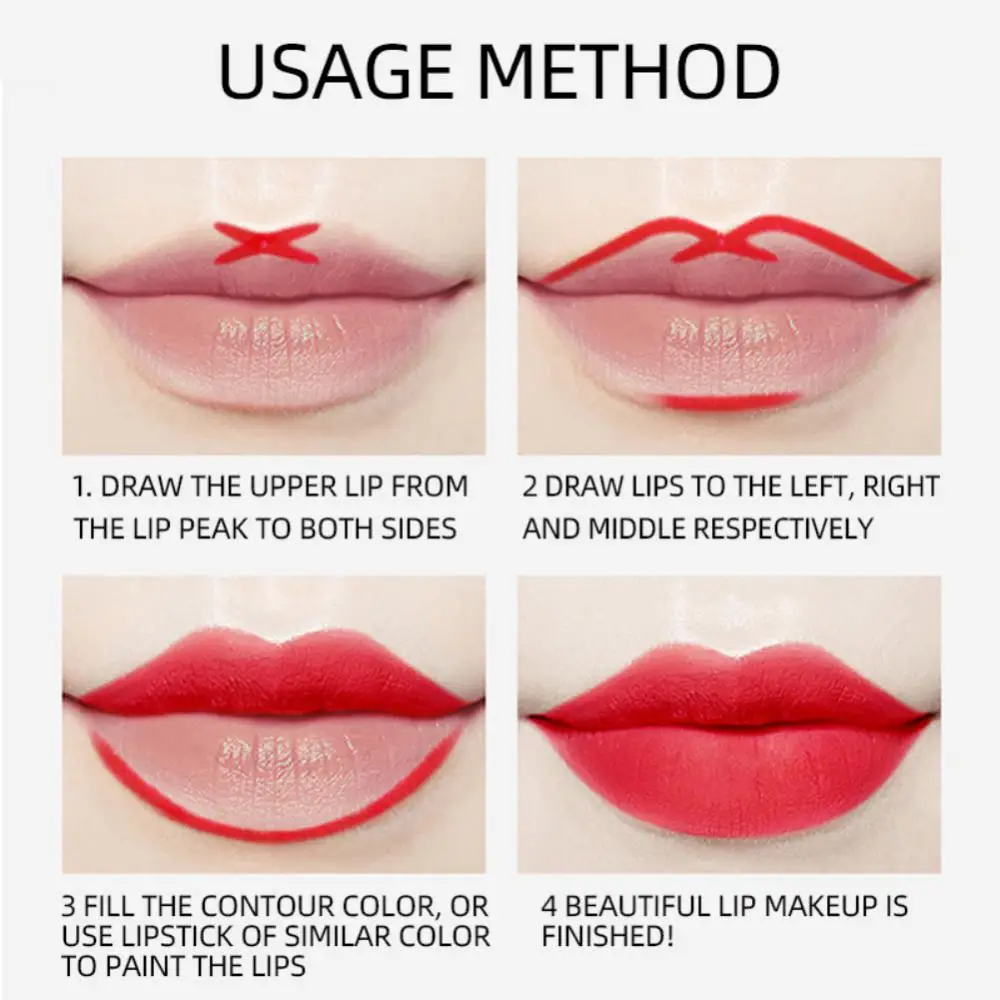 USAGE METHOD

1. DRAW THE UPPER LIP FROM THE LIP PEAK TO BOTH SIDES

2 DRAW LIPS TO THE LEFT, RIGHT AND MIDDLE RESPECTIVELY

3 FILL THE CONTOUR COLOR, OR USE LIPSTICK OF SIMILAR COLOR TO PAINT THE LIPS

4 BEAUTIFUL LIP MAKEUP IS FINISHED!