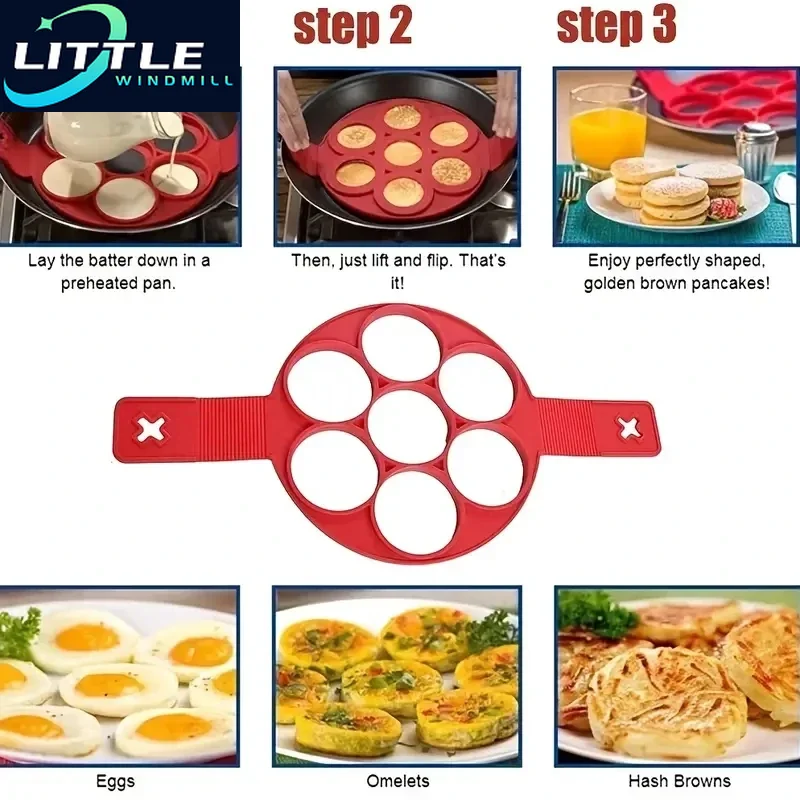 LITTLE WINDMILL

step 2

step 3

Lay the batter down in a preheated pan.

Then, just lift and flip. That's it!

Enjoy perfectly shaped, golden brown pancakes!

Eggs

Omelets

Hash Browns