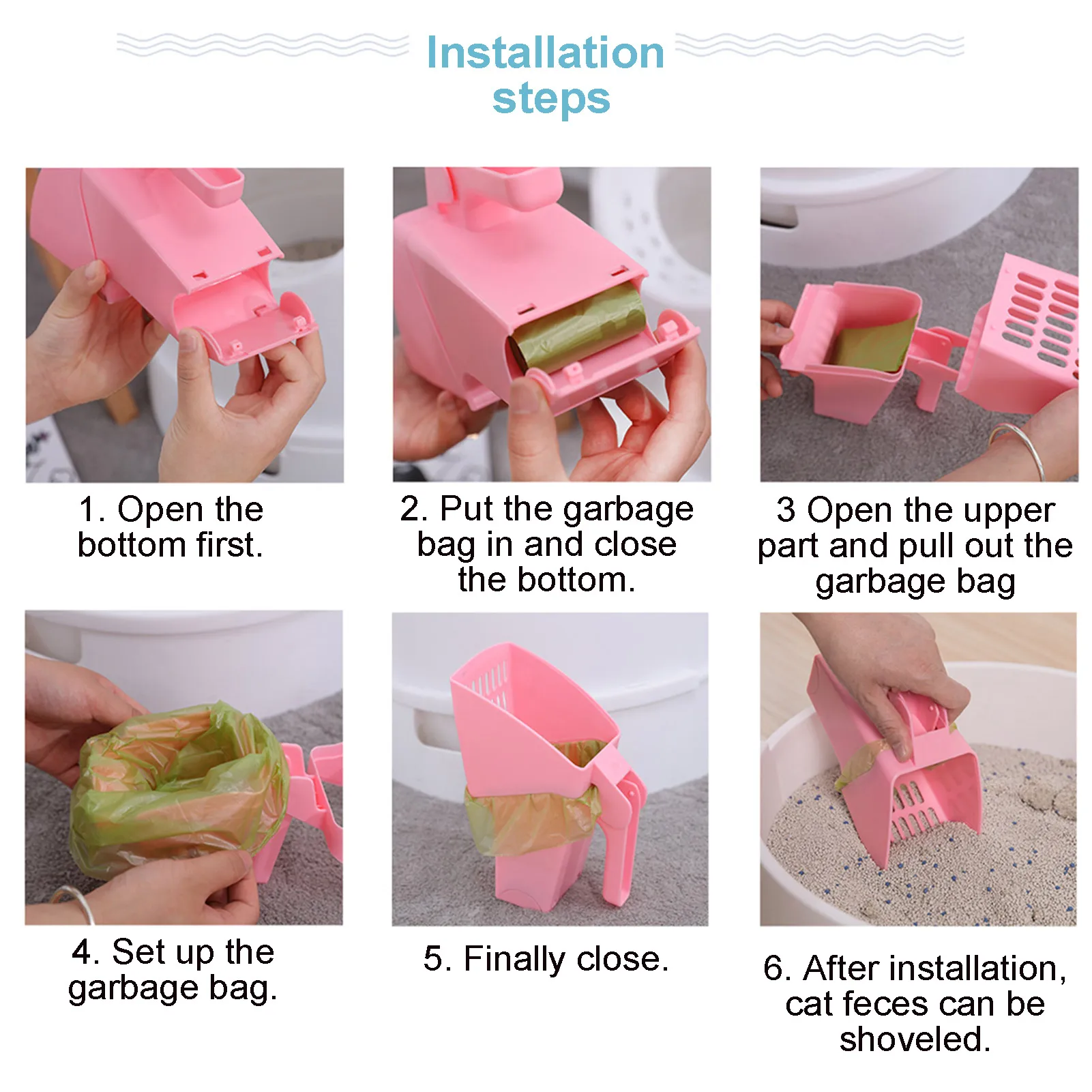 Installation steps

1. Open the bottom first.

2. Put the garbage bag in and close the bottom.

3 Open the upper part and pull out the garbage bag

4. Set up the garbage bag.

5. Finally close.

6. After installation, cat feces can be shoveled.