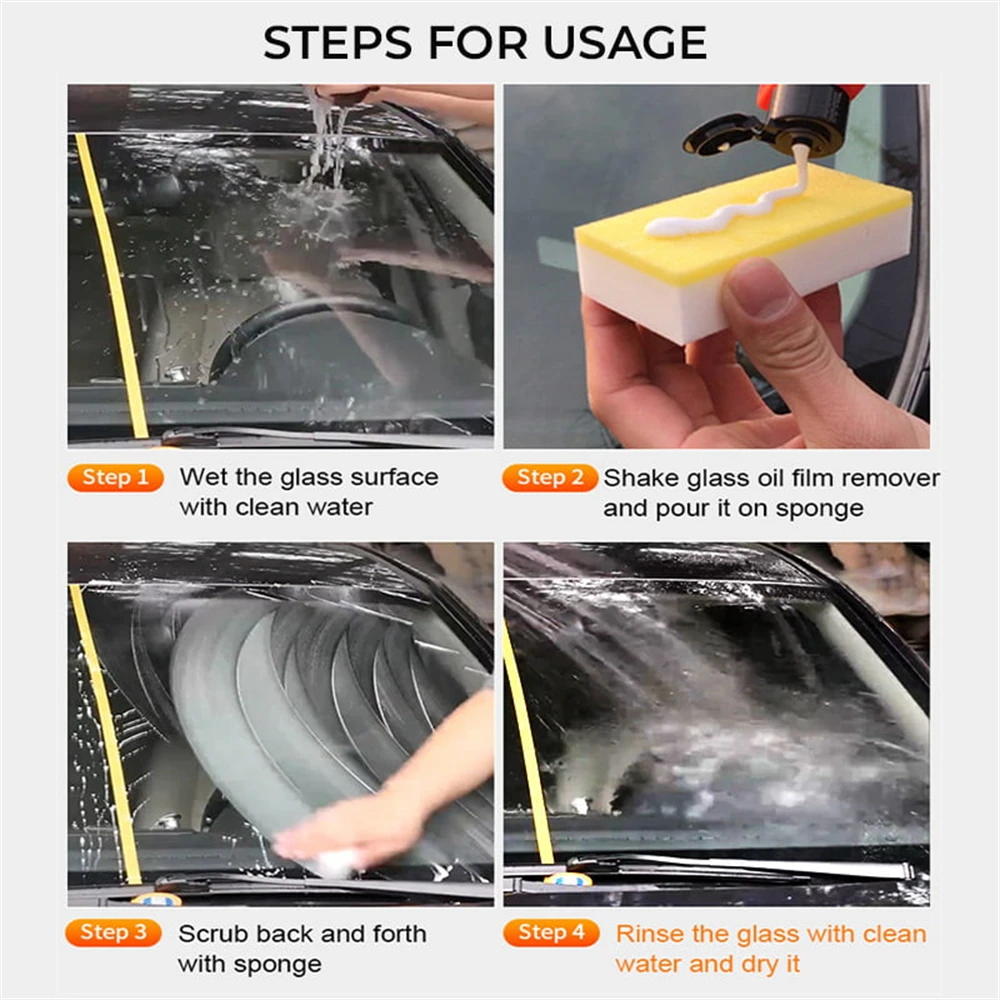 STEPS FOR USAGE

Step 1 Wet the glass surface with clean water

Step 2 Shake glass oil film remover and pour it on sponge

Step 3 Scrub back and forth with sponge

Step 4 Rinse the glass with clean water and dry it