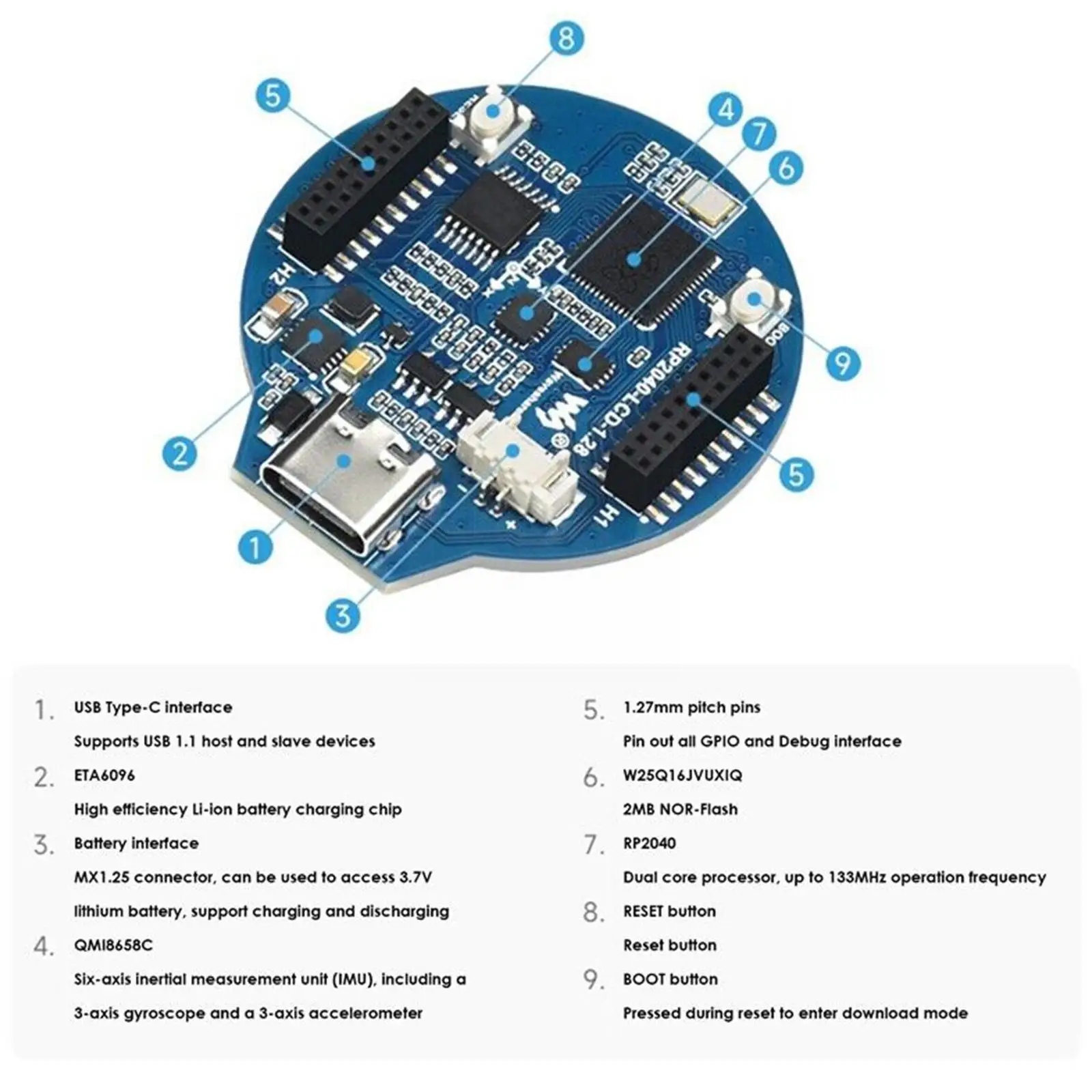 8
5
4
7
6
H2
RP2040-LCD-1.28
9
2
5
H1
1
3

1. USB Type-C interface
Supports USB 1.1 host and slave devices

2. ETA6096
High efficiency Li-ion battery charging chip

3. Battery interface
MX1.25 connector, can be used to access 3.7V lithium battery, support charging and discharging

4. QMI8658C
Six-axis inertial measurement unit (IMU), including a 3-axis gyroscope and a 3-axis accelerometer

5. 1.27mm pitch pins
Pin out all GPIO and Debug interface

6. W25Q16JVUXIQ
2MB NOR-Flash

7. RP2040
Dual core processor, up to 133MHz operation frequency

8. RESET button
Reset button

9. BOOT button
Pressed during reset to enter download mode