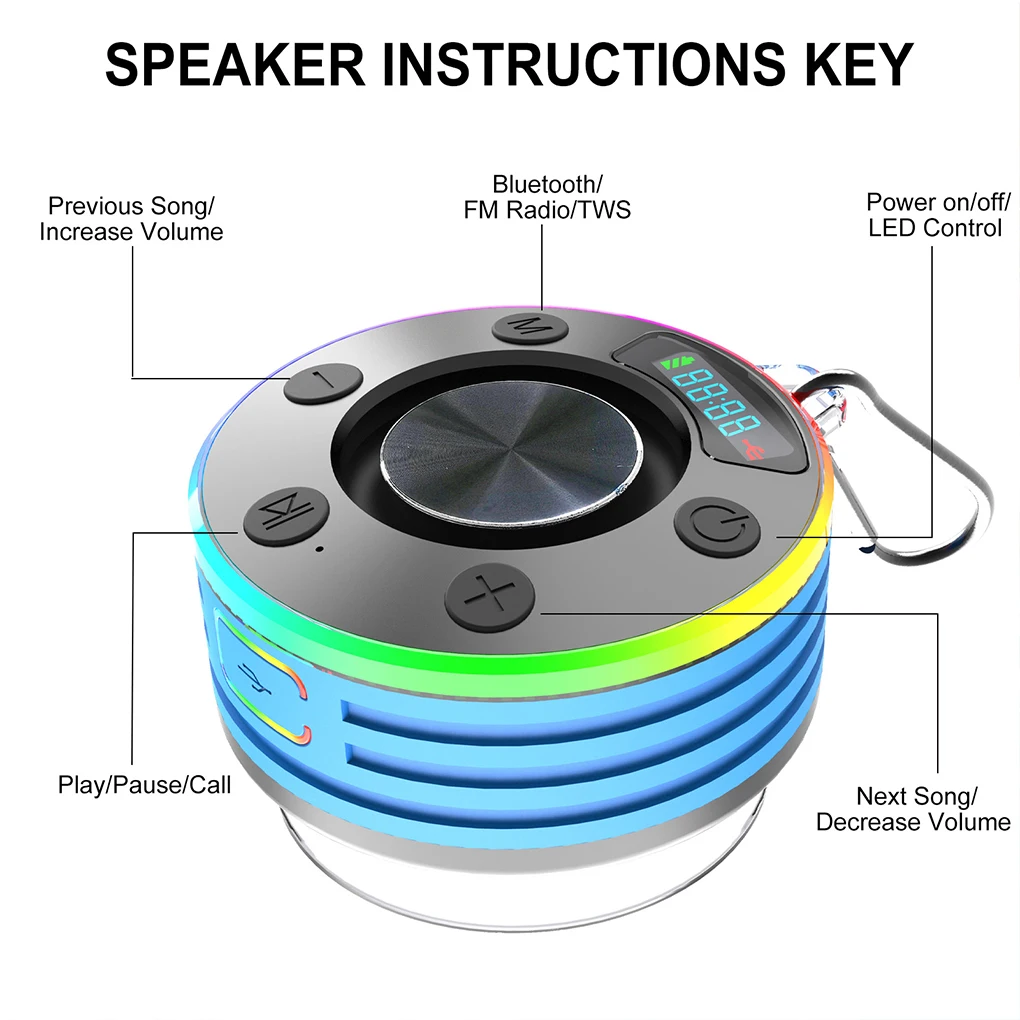 SPEAKER INSTRUCTIONS KEY

Previous Song/
Increase Volume

Bluetooth/
FM Radio/TWS

Power on/off/
LED Control

M

88:88

Play/Pause/Call

Next Song/
Decrease Volume