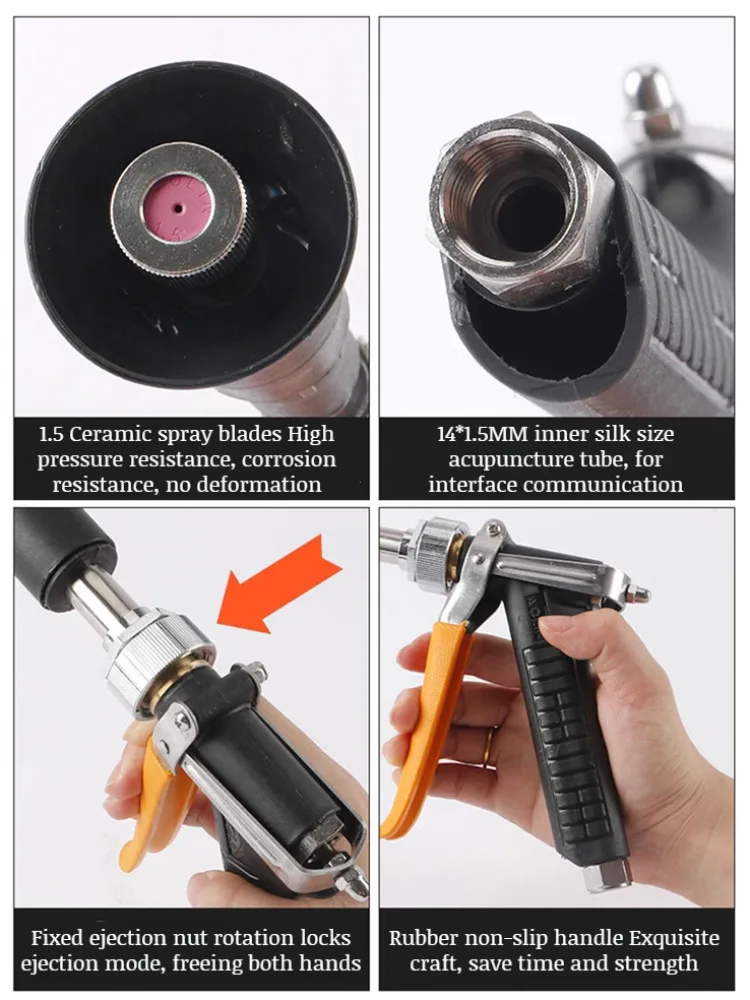 1.5 Ceramic spray blades High pressure resistance, corrosion resistance, no deformation

14*1.5MM inner silk size acupuncture tube, for interface communication

Fixed ejection nut rotation locks ejection mode, freeing both hands

Rubber non-slip handle Exquisite craft, save time and strength