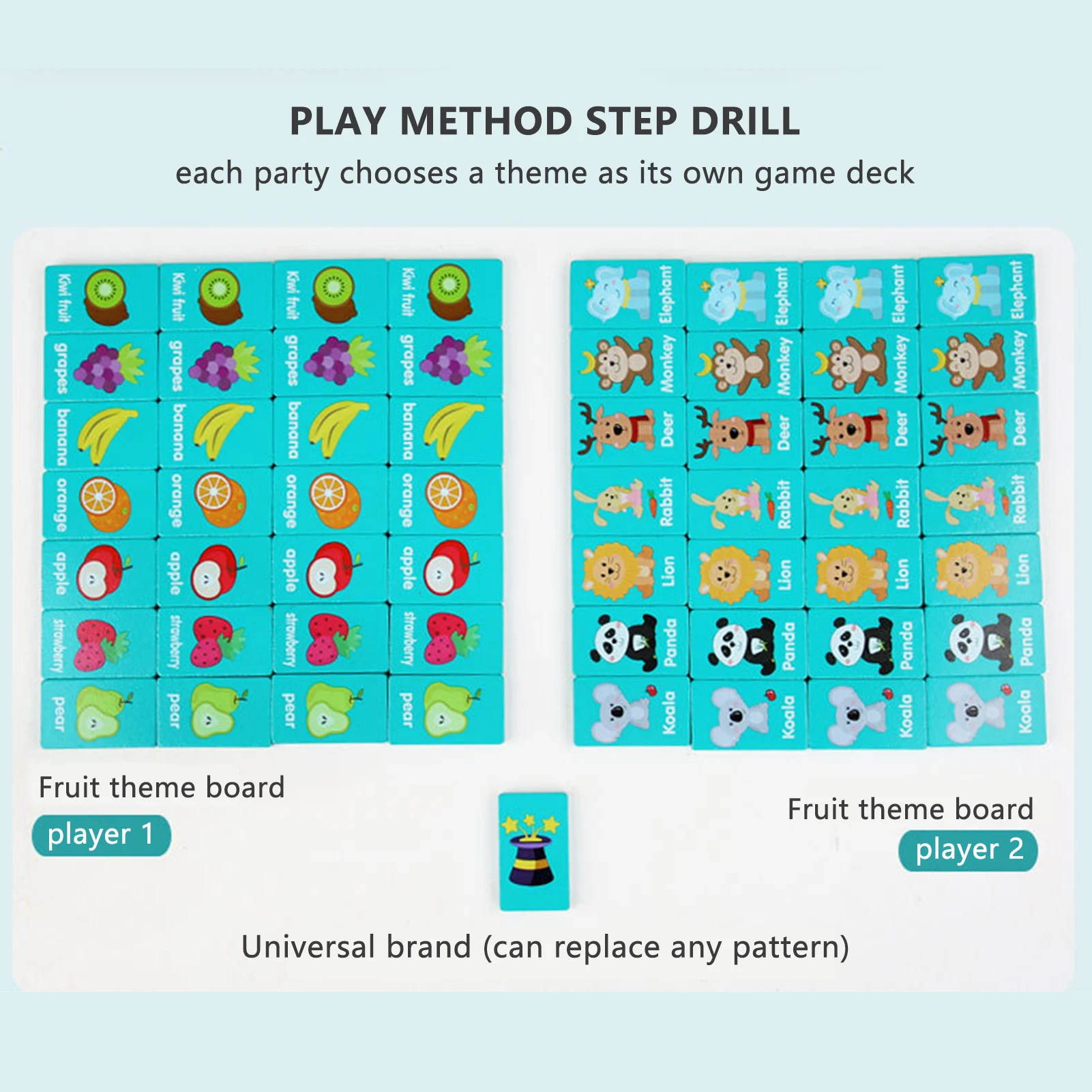 PLAY METHOD STEP DRILL
each party chooses a theme as its own game deck

| Kiwi fruit | Kiwi fruit | Kiwi fruit | Kiwi fruit |
|---|---|---|---|
| grapes | grapes | grapes | grapes |
| banana | banana | banana | banana |
| orange | orange | orange | orange |
| apple | apple | apple | apple |
| strawberry | strawberry | strawberry | strawberry |
| pear | pear | pear | pear |

| Elephant | Elephant | Elephant | Elephant |
|---|---|---|---|
| Monkey | Monkey | Monkey | Monkey |
| Deer | Deer | Deer | Deer |
| Rabbit | Rabbit | Rabbit | Rabbit |
| Lion | Lion | Lion | Lion |
| Panda | Panda | Panda | Panda |
| Koala | Koala | Koala | Koala |

Fruit theme board
player 1

Fruit theme board
player 2

Universal brand (can replace any pattern)