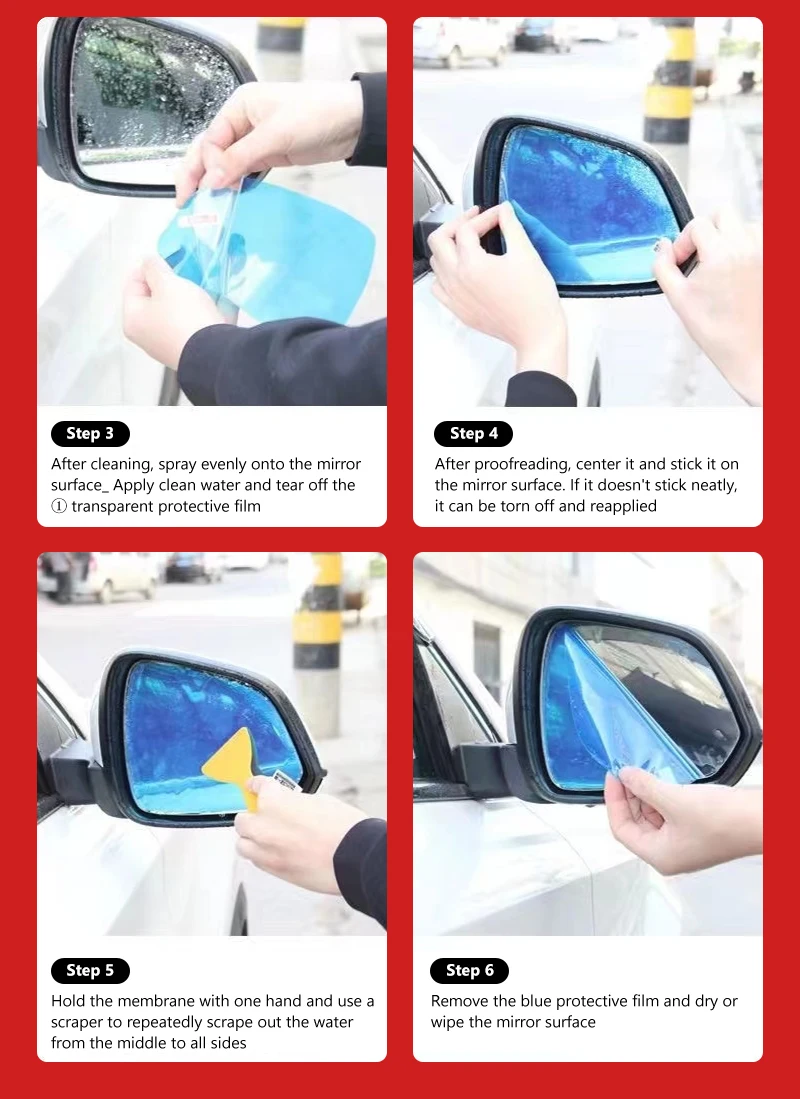 Step 3

After cleaning, spray evenly onto the mirror surface_ Apply clean water and tear off the ① transparent protective film

Step 4

After proofreading, center it and stick it on the mirror surface. If it doesn't stick neatly, it can be torn off and reapplied

Step 5

Hold the membrane with one hand and use a scraper to repeatedly scrape out the water from the middle to all sides

Step 6

Remove the blue protective film and dry or wipe the mirror surface