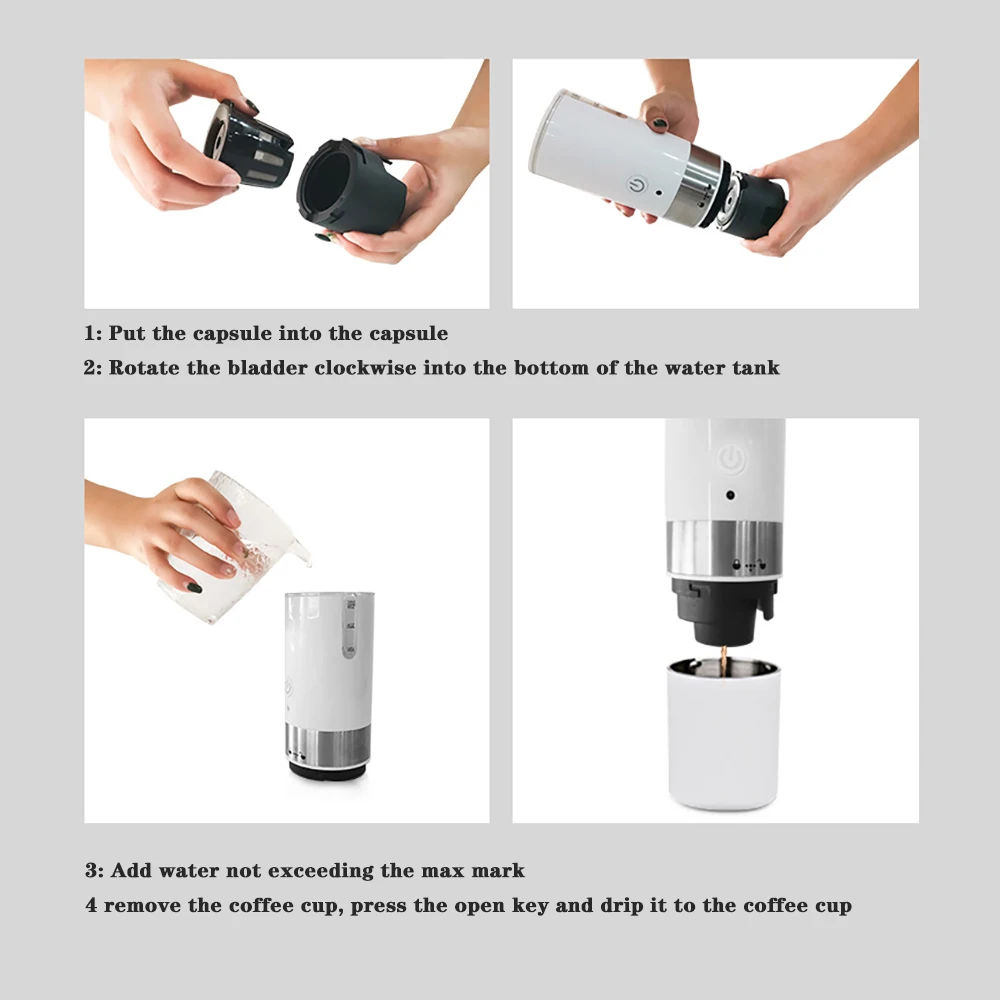 1: Put the capsule into the capsule
2: Rotate the bladder clockwise into the bottom of the water tank

3: Add water not exceeding the max mark
4 remove the coffee cup, press the open key and drip it to the coffee cup