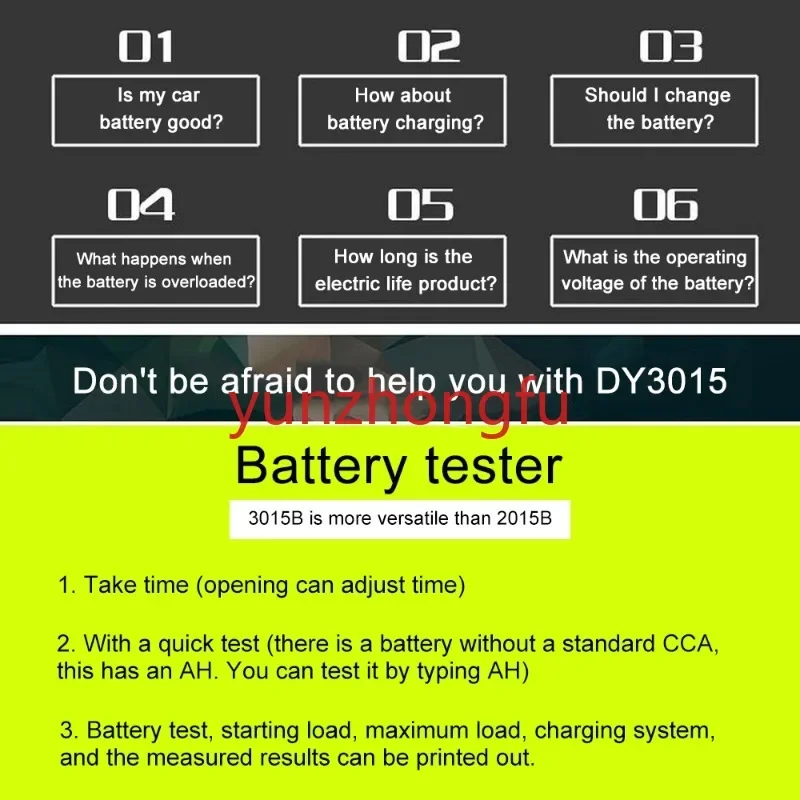 01

Is my car battery good?

02

How about battery charging?

03

Should I change the battery?

04

What happens when the battery is overloaded?

05

How long is the electric life product?

06

What is the operating voltage of the battery?

Don't be afraid to help you with DY3015

yunzhongfu

Battery tester

3015B is more versatile than 2015B

1. Take time (opening can adjust time)

2. With a quick test (there is a battery without a standard CCA, this has an AH. You can test it by typing AH)

3. Battery test, starting load, maximum load, charging system, and the measured results can be printed out.