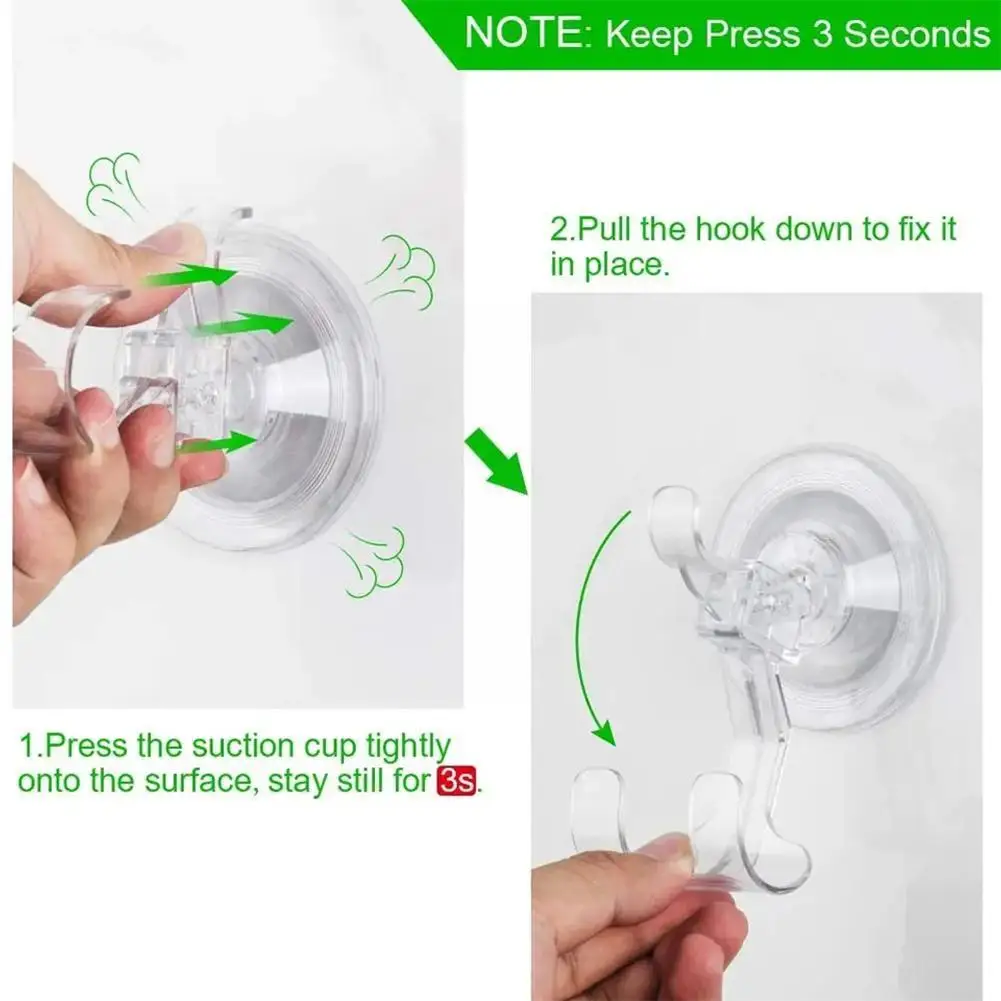 NOTE: Keep Press 3 Seconds

2.Pull the hook down to fix it in place.

1.Press the suction cup tightly onto the surface, stay still for 3s.