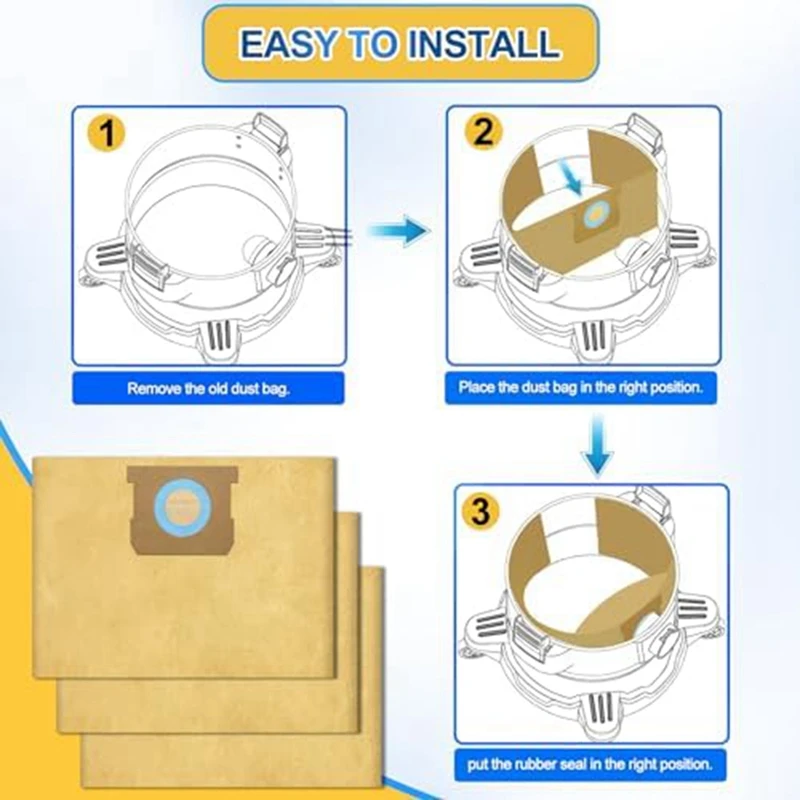 EASY TO INSTALL

1

Remove the old dust bag.

2

Place the dust bag in the right position.

3

put the rubber seal in the right position.