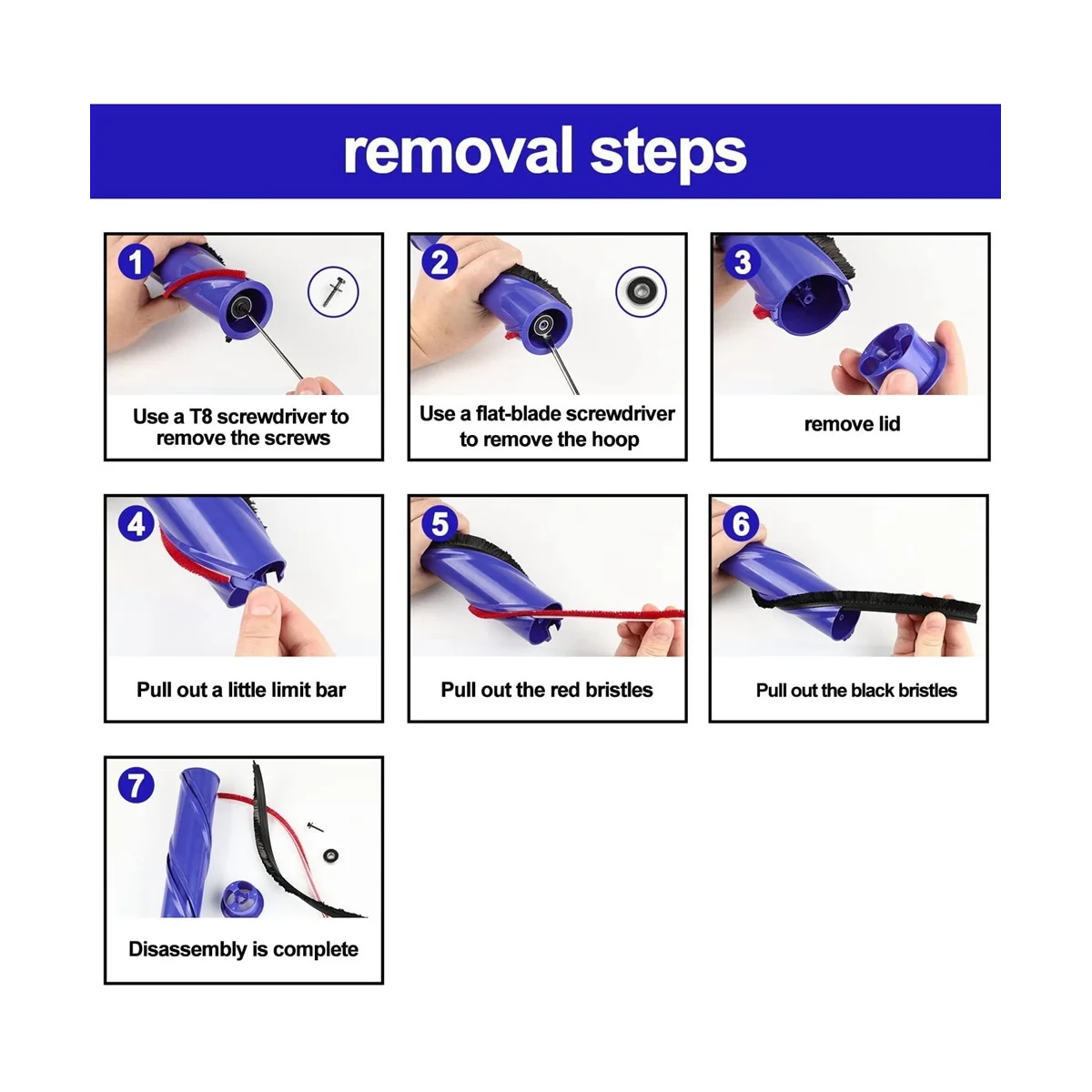 removal steps

1

Use a T8 screwdriver to remove the screws

2

Use a flat-blade screwdriver to remove the hoop

3

remove lid

4

Pull out a little limit bar

5

Pull out the red bristles

6

Pull out the black bristles

7

Disassembly is complete