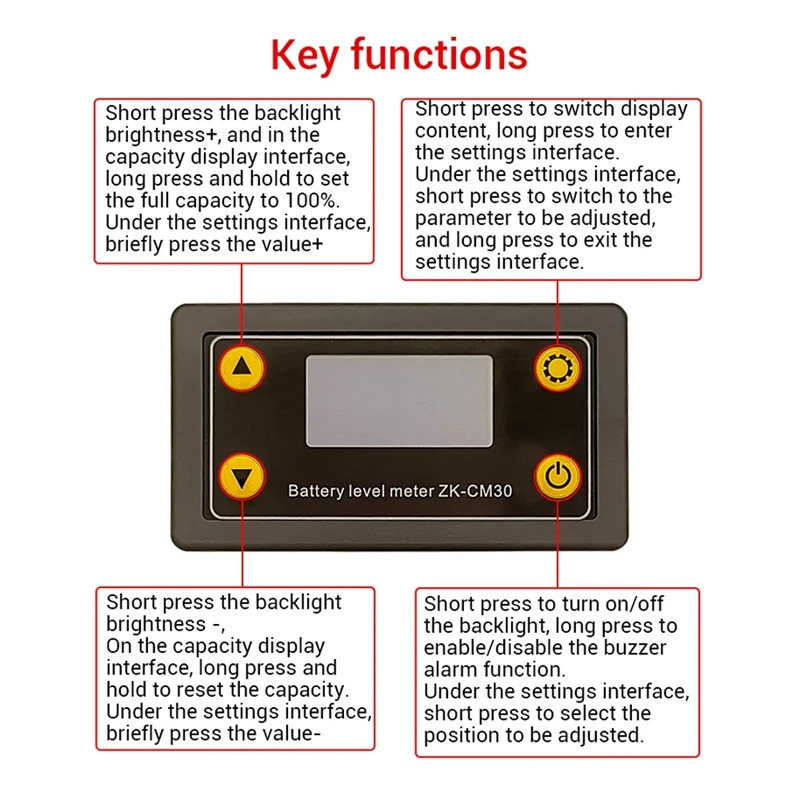 Key functions

Short press the backlight brightness+, and in the capacity display interface, long press and hold to set the full capacity to 100%. Under the settings interface, briefly press the value+

Short press to switch display content, long press to enter the settings interface. Under the settings interface, short press to switch to the parameter to be adjusted, and long press to exit the settings interface.

Battery level meter ZK-CM30

Short press the backlight brightness -, On the capacity display interface, long press and hold to reset the capacity. Under the settings interface, briefly press the value-

Short press to turn on/off the backlight, long press to enable/disable the buzzer alarm function. Under the settings interface, short press to select the position to be adjusted.