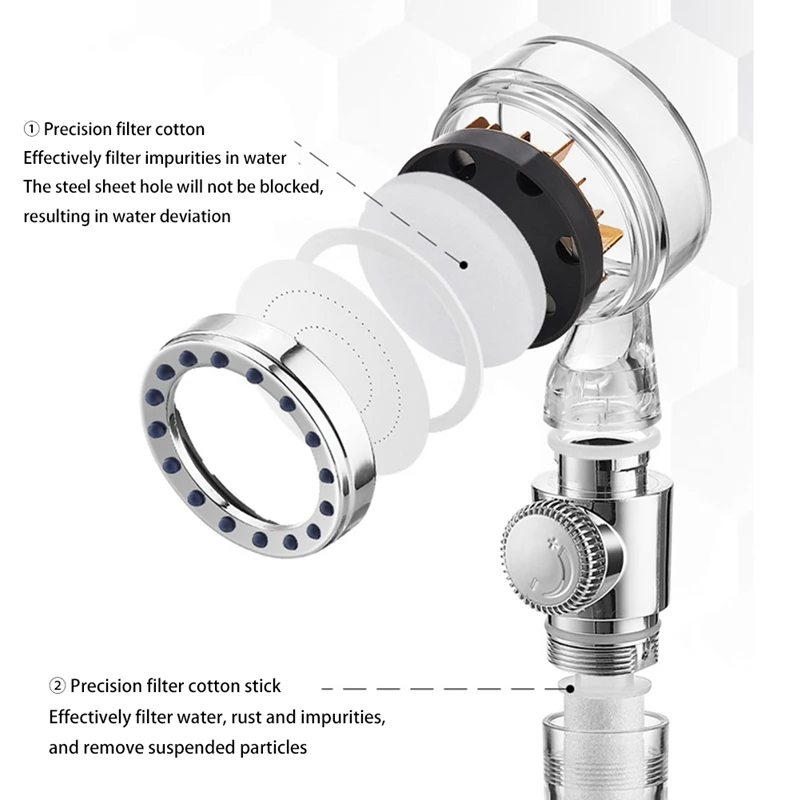 ① Precision filter cotton
Effectively filter impurities in water
The steel sheet hole will not be blocked, resulting in water deviation

② Precision filter cotton stick
Effectively filter water, rust and impurities, and remove suspended particles