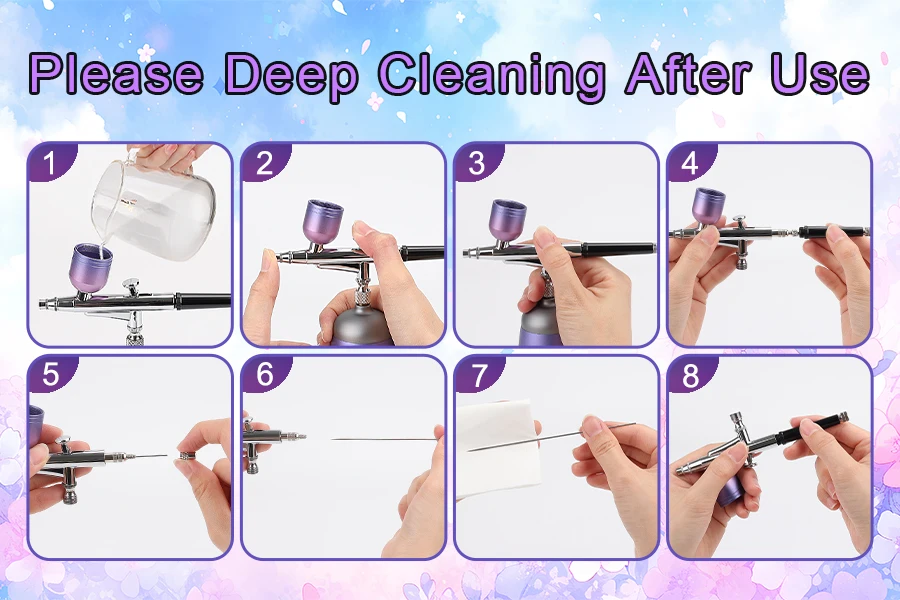 Please Deep Cleaning After Use

1

2

3

4

5

6

7

8