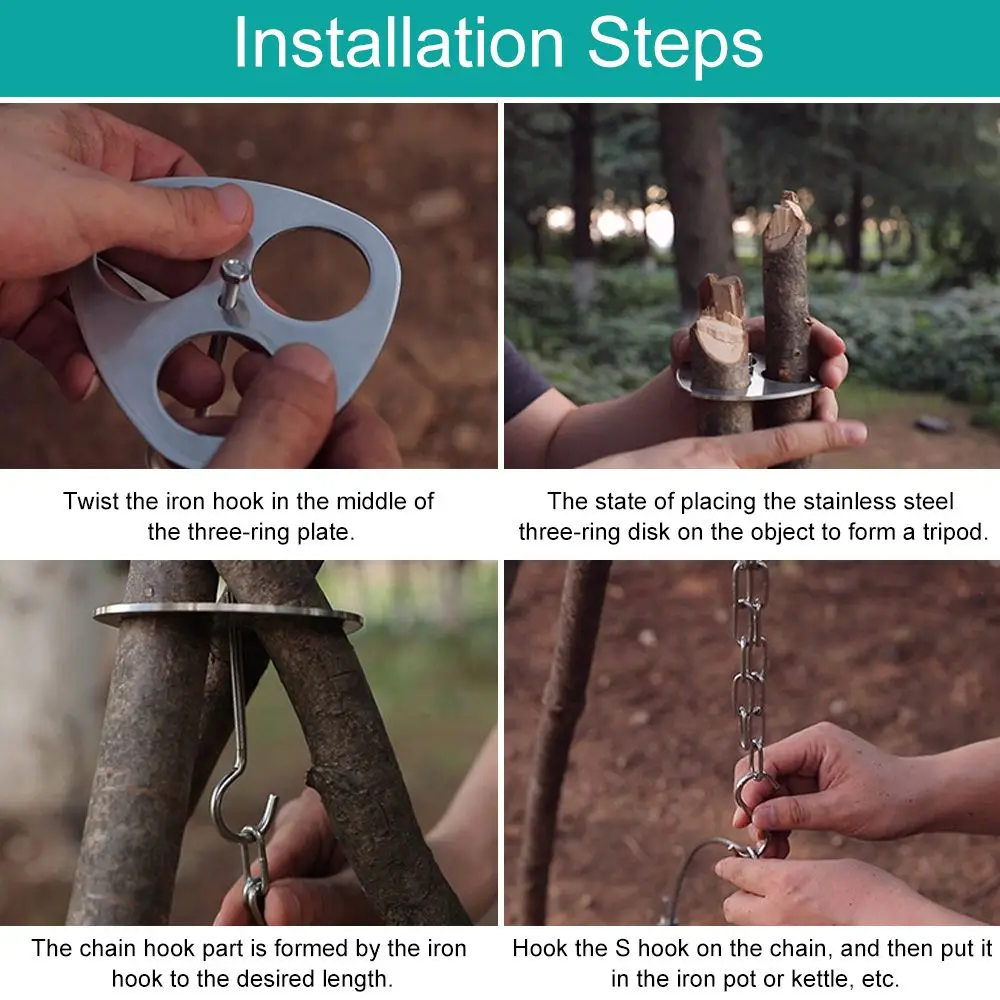 Installation Steps

Twist the iron hook in the middle of the three-ring plate.

The state of placing the stainless steel three-ring disk on the object to form a tripod.

The chain hook part is formed by the iron hook to the desired length.

Hook the S hook on the chain, and then put it in the iron pot or kettle, etc.