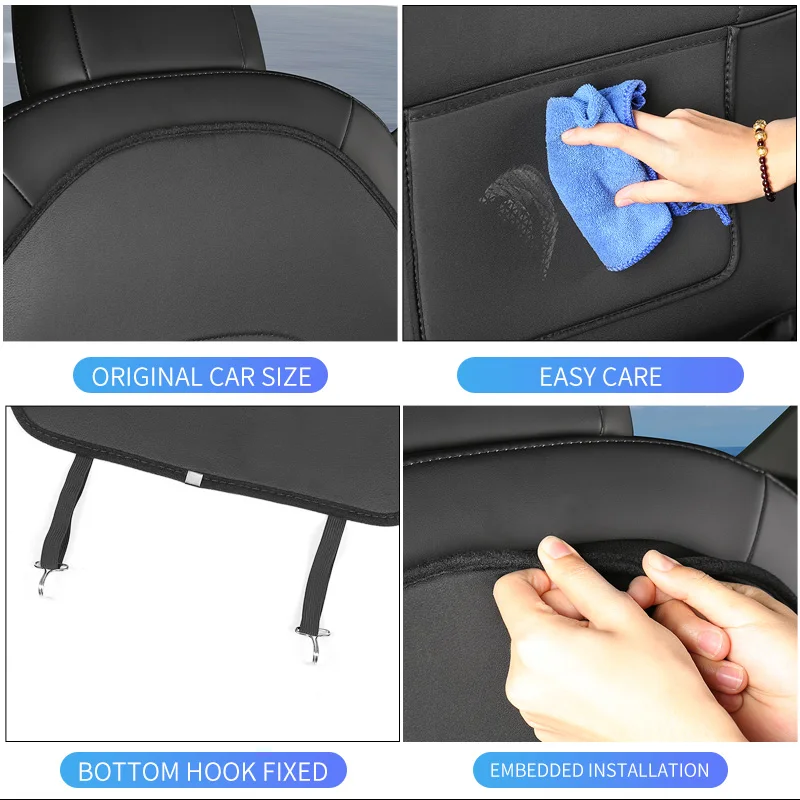 ORIGINAL CAR SIZE

EASY CARE

BOTTOM HOOK FIXED

EMBEDDED INSTALLATION