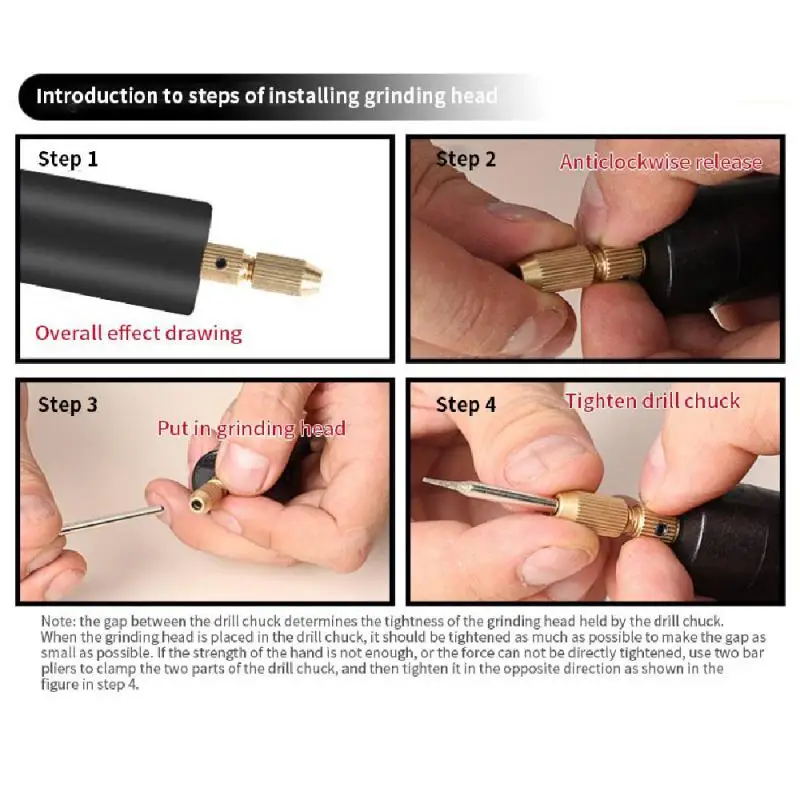 Introduction to steps of installing grinding head

Step 1

Overall effect drawing

Step 2

Anticlockwise release

Step 3

Put in grinding head

Step 4

Tighten drill chuck

Note: the gap between the drill chuck determines the tightness of the grinding head held by the drill chuck. When the grinding head is placed in the drill chuck, it should be tightened as much as possible to make the gap as small as possible. If the strength of the hand is not enough, or the force can not be directly tightened, use two bar pliers to clamp the two parts of the drill chuck, and then tighten it in the opposite direction as shown in the figure in step 4.