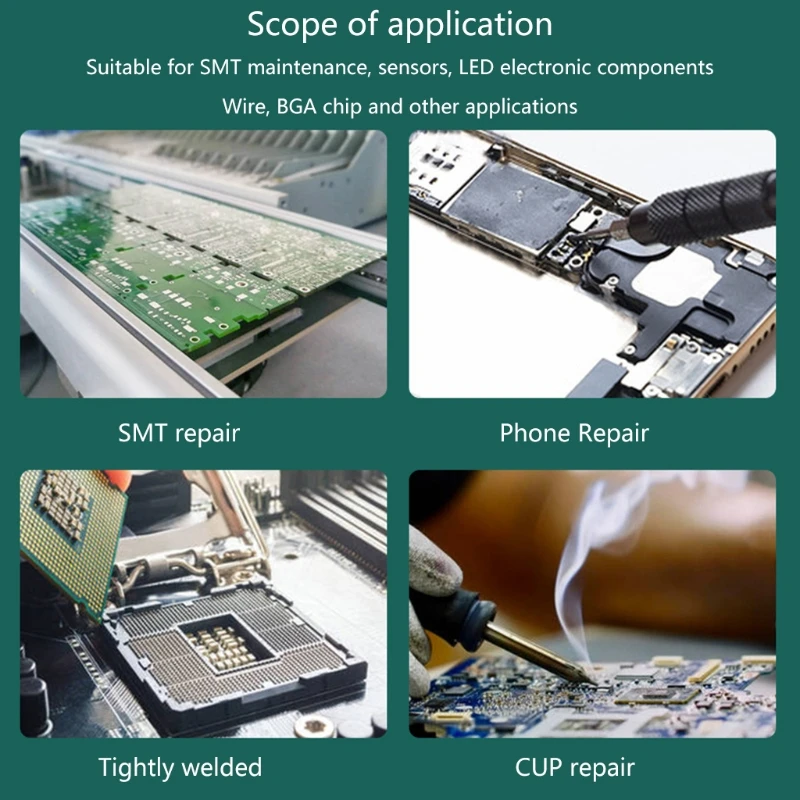 Scope of application

Suitable for SMT maintenance, sensors, LED electronic components

Wire, BGA chip and other applications

SMT repair

Phone Repair

Tightly welded

CUP repair